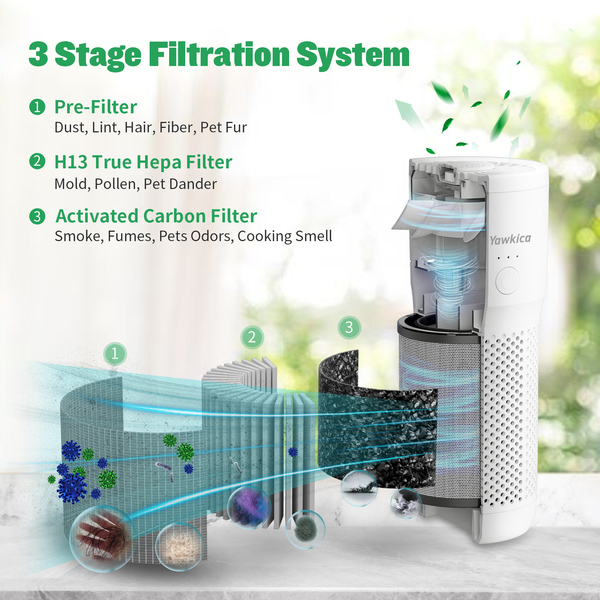 3 Stage Filtration System

❶ Pre-Filter
Dust, Lint, Hair, Fiber, Pet Fur

❷ H13 True Hepa Filter
Mold, Pollen, Pet Dander

❸ Activated Carbon Filter
Smoke, Fumes, Pets Odors, Cooking Smell

Yawkica

1

2

3