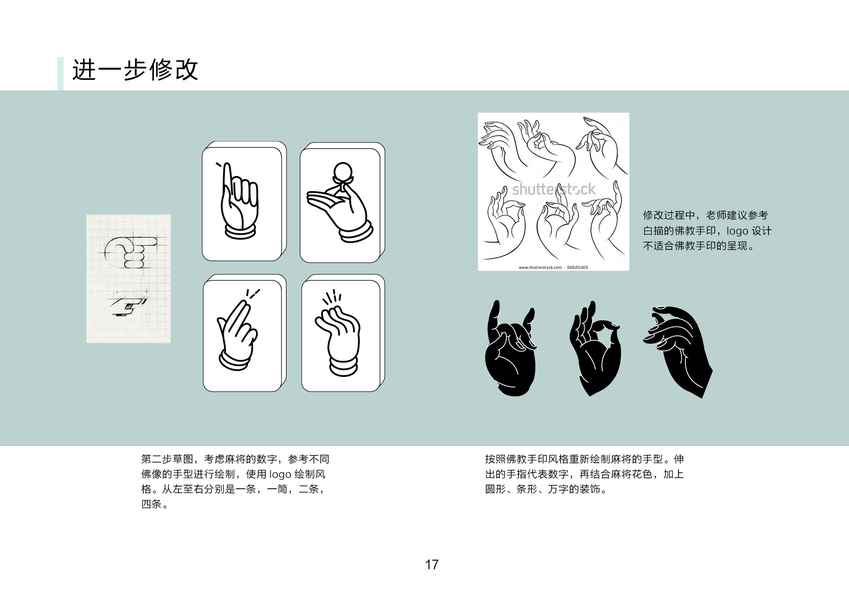 进一步修改

shutterstock

www.shutterstock.com · 56620405

修改过程中，老师建议参考白描的佛教手印，logo 设计不适合佛教手印的呈现。

第二步草图，考虑麻将的数字，参考不同佛像的手型进行绘制，使用 logo 绘制风格。从左至右分别是一条，一筒，二条，四条。

按照佛教手印风格重新绘制麻将的手型。伸出的手指代表数字，再结合麻将花色，加上圆形、条形、万字的装饰。

17