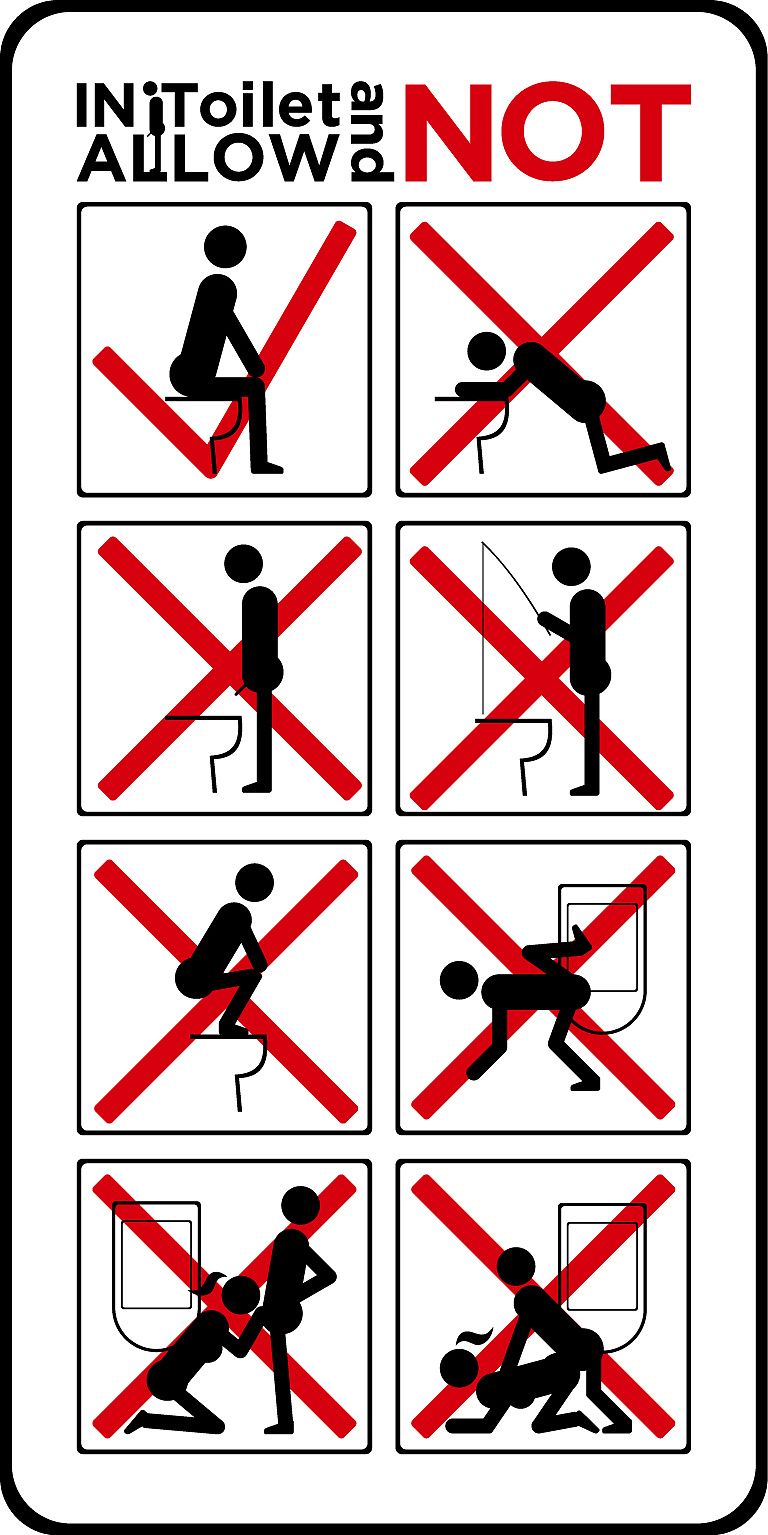 IN Toilet ALLOW and NOT