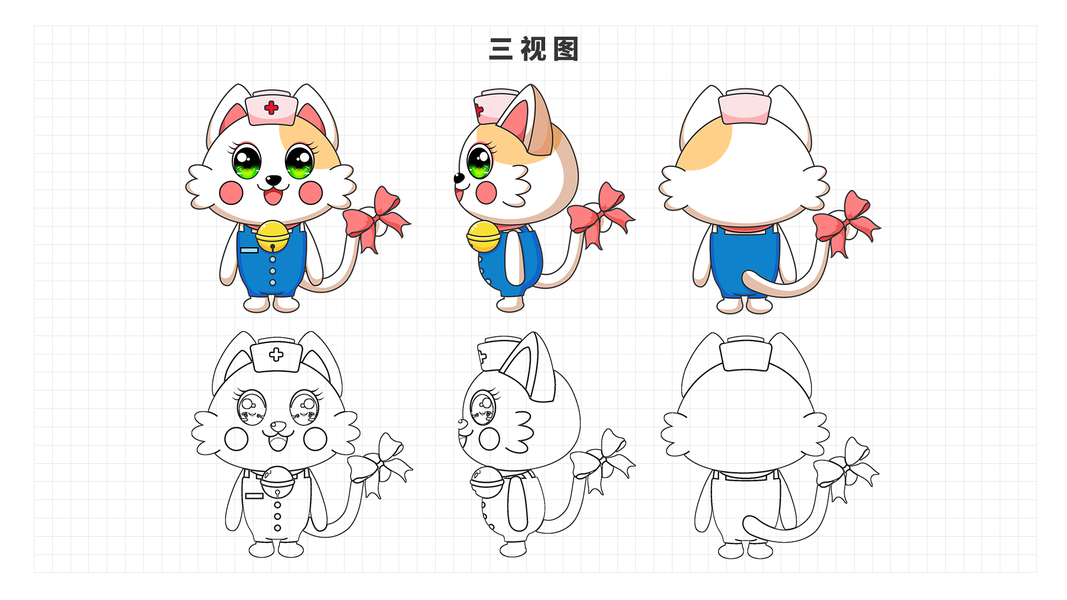 三视图