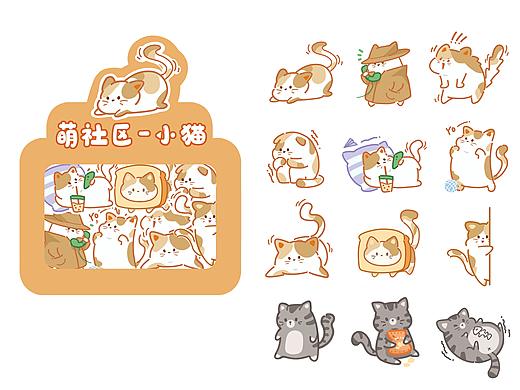 萌社区-小猫

YO

YO