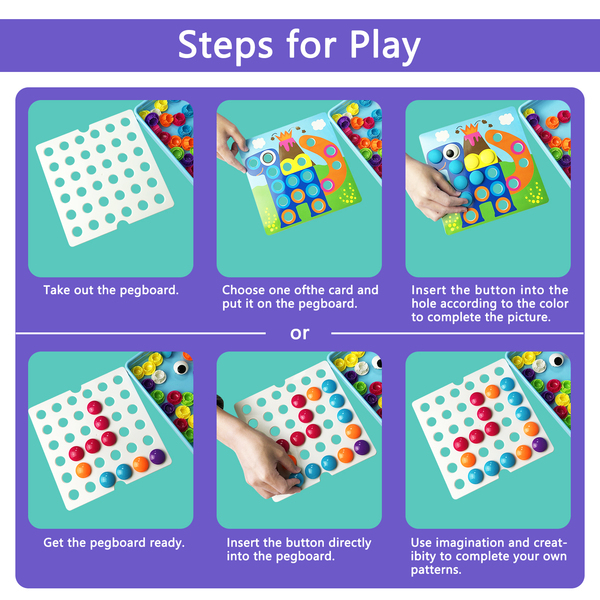 Steps for Play

Take out the pegboard.

Choose one ofthe card and put it on the pegboard.

Insert the button into the hole according to the color to complete the picture.

or

Get the pegboard ready.

Insert the button directly into the pegboard.

Use imagination and creatibity to complete your own patterns.