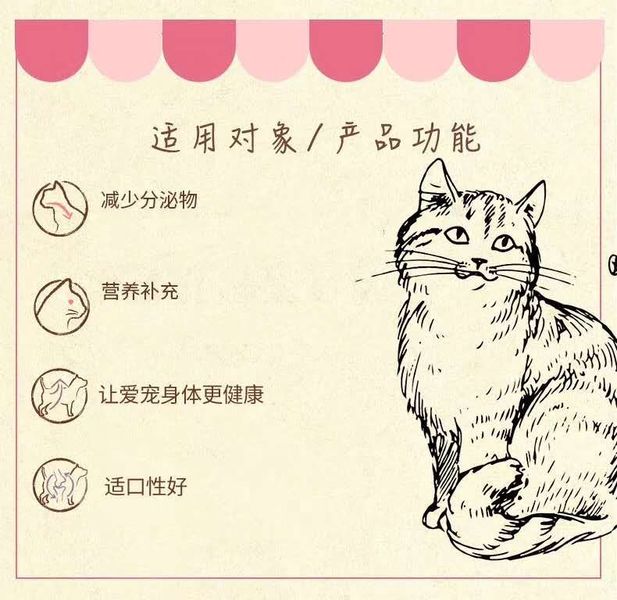 适用对象/产品功能

减少分泌物

营养补充

让爱宠身体更健康

适口性好