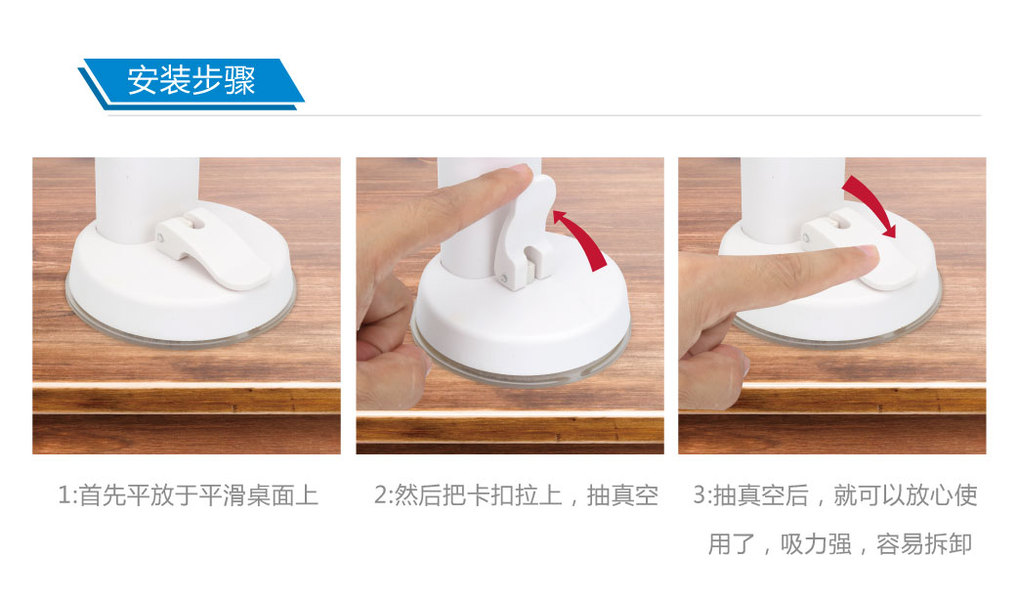 安装步骤

1:首先平放于平滑桌面上

2:然后把卡扣拉上，抽真空

3:抽真空后，就可以放心使用了，吸力强，容易拆卸