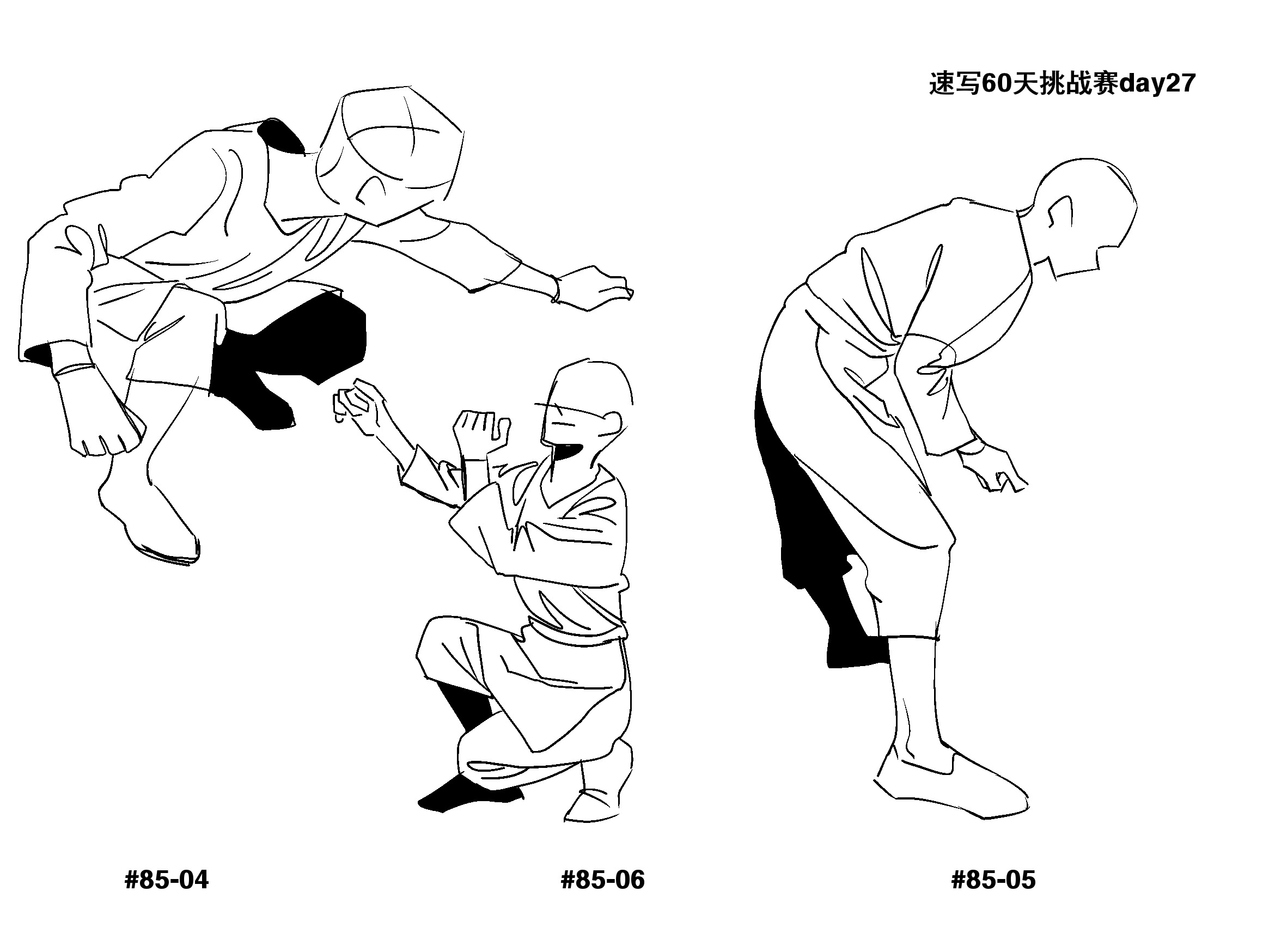 速写60天挑战赛day27

#85-04

#85-06

#85-05