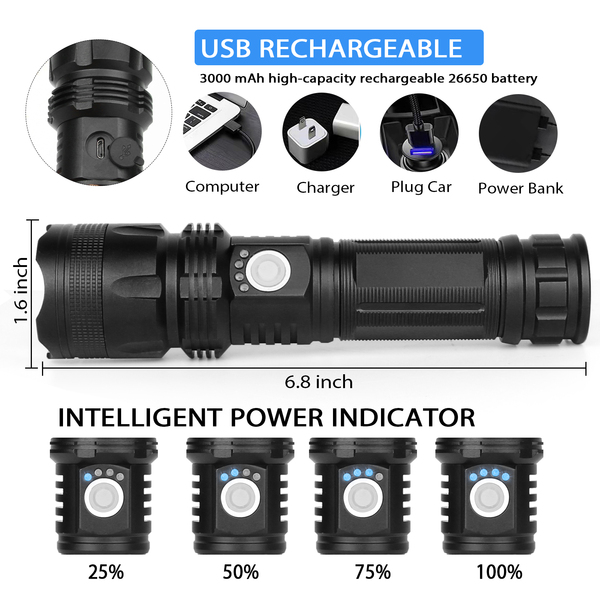 USB RECHARGEABLE

3000 mAh high-capacity rechargeable 26650 battery

Computer

Charger

Plug Car

Power Bank

1.6 inch

6.8 inch

INTELLIGENT POWER INDICATOR

25%

50%

75%

100%