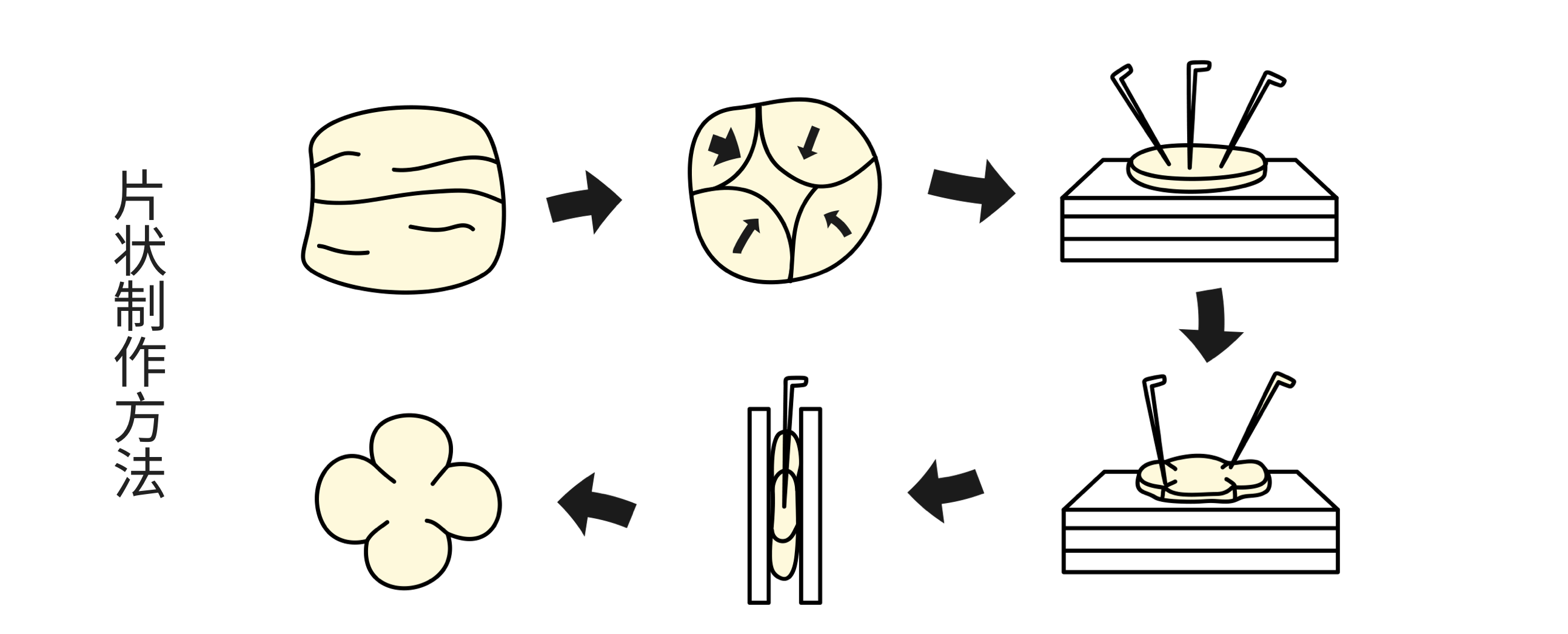 片状制作方法