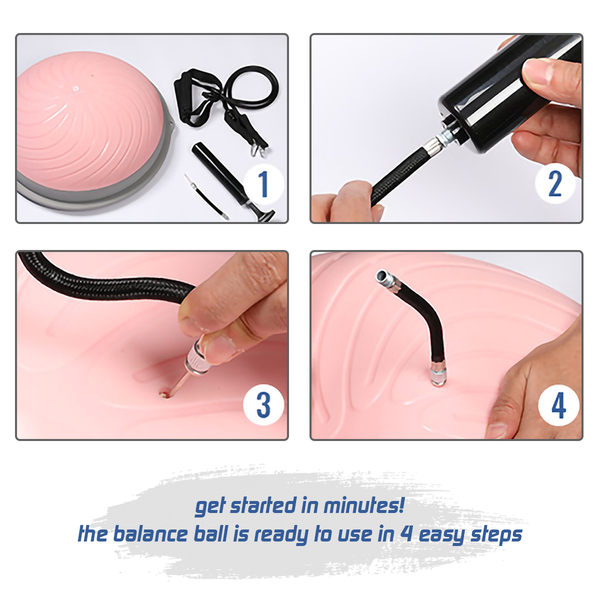 1

2

3

4

get started in minutes!
the balance ball is ready to use in 4 easy steps