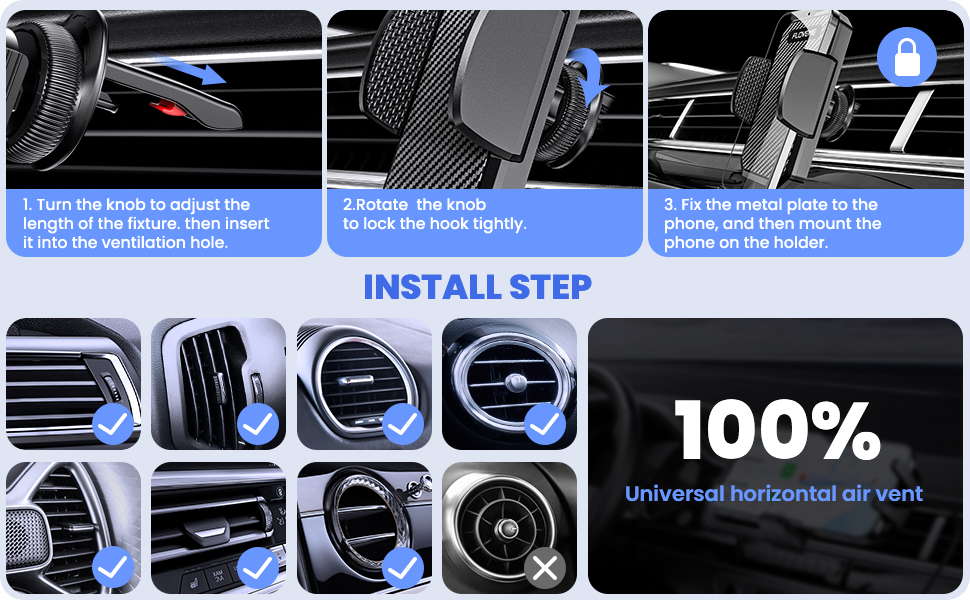 1. Turn the knob to adjust the length of the fixture. then insert it into the ventilation hole.

2.Rotate the knob to lock the hook tightly.

3. Fix the metal plate to the phone, and then mount the phone on the holder.

INSTALL STEP

100%

Universal horizontal air vent