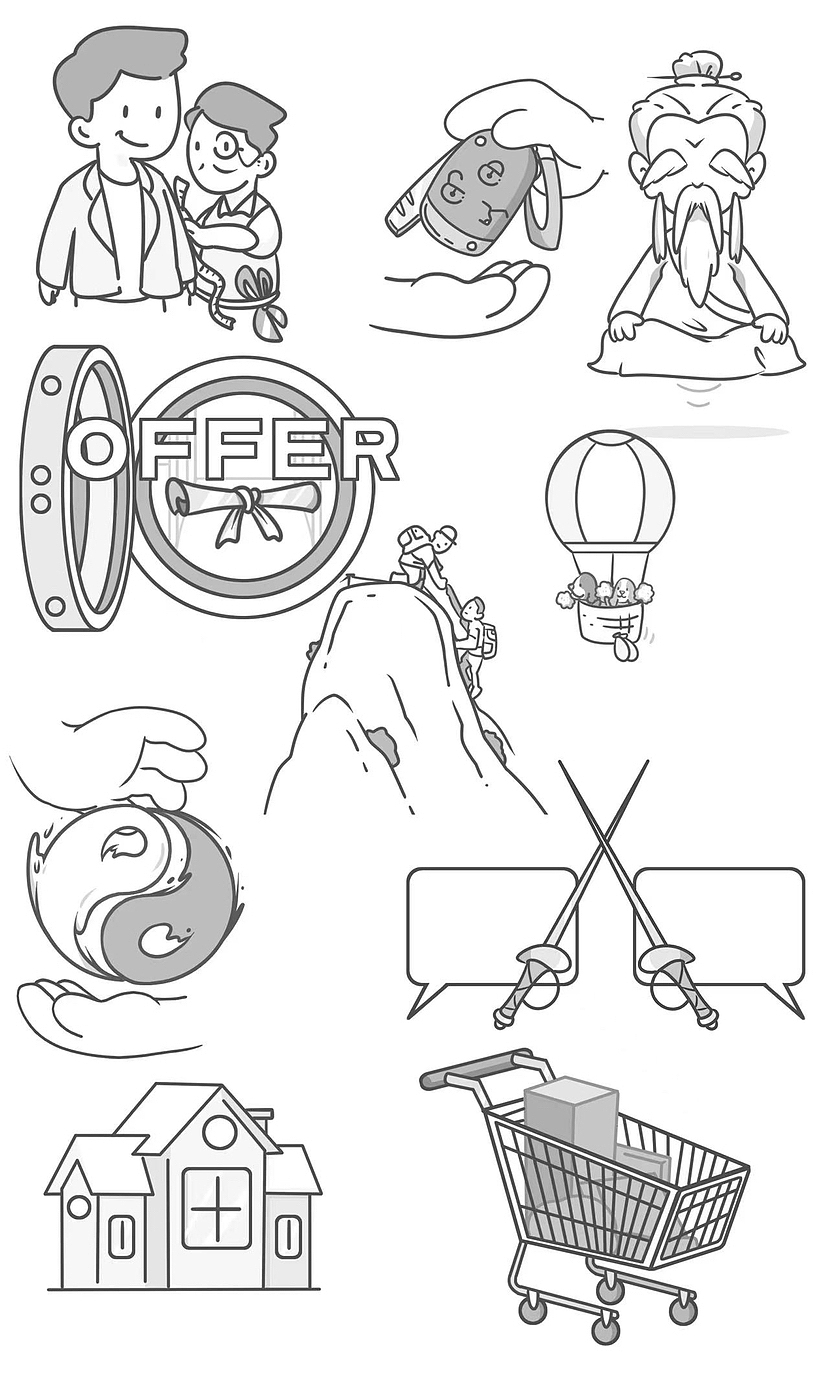 OFFER