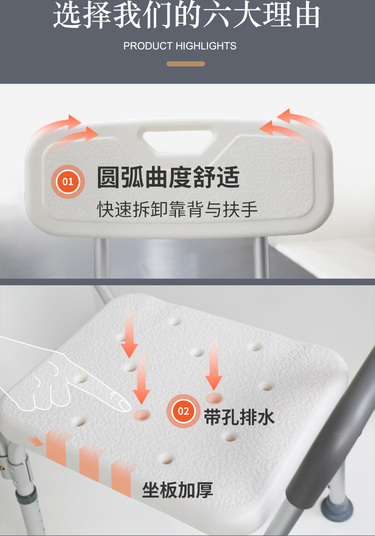 选择我们的六大理由

PRODUCT HIGHLIGHTS

01 圆弧曲度舒适

快速拆卸靠背与扶手

02 带孔排水

坐板加厚