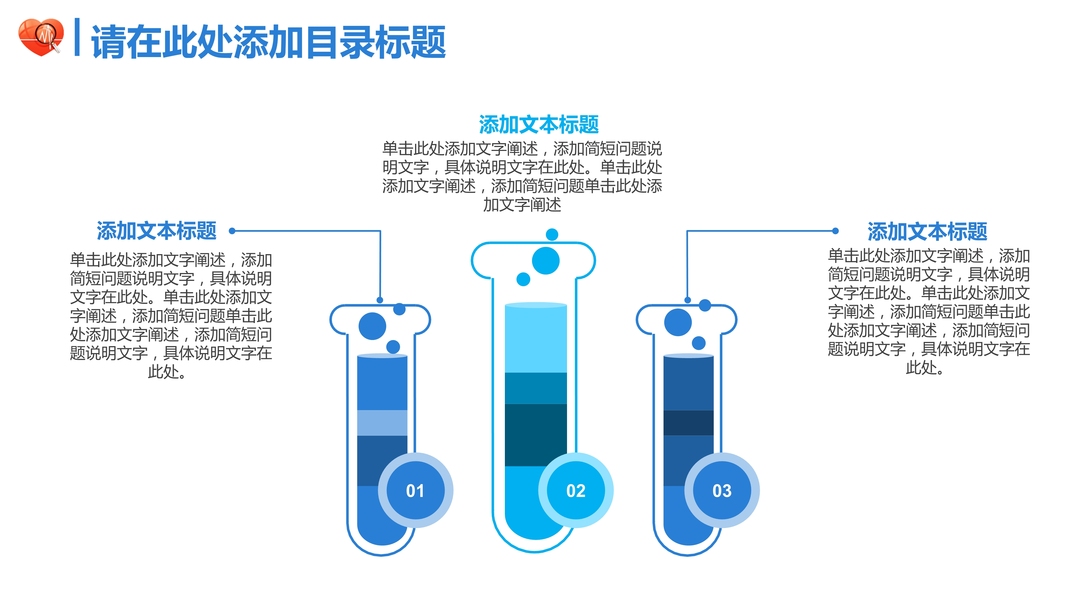 请在此处添加目录标题

添加文本标题
单击此处添加文字阐述，添加简短问题说明文字，具体说明文字在此处。单击此处添加文字阐述，添加简短问题单击此处添加文字阐述

添加文本标题
单击此处添加文字阐述，添加简短问题说明文字，具体说明文字在此处。单击此处添加文字阐述，添加简短问题单击此处添加文字阐述，添加简短问题说明文字，具体说明文字在此处。

添加文本标题
单击此处添加文字阐述，添加简短问题说明文字，具体说明文字在此处。单击此处添加文字阐述，添加简短问题单击此处添加文字阐述，添加简短问题说明文字，具体说明文字在此处。

01

02

03