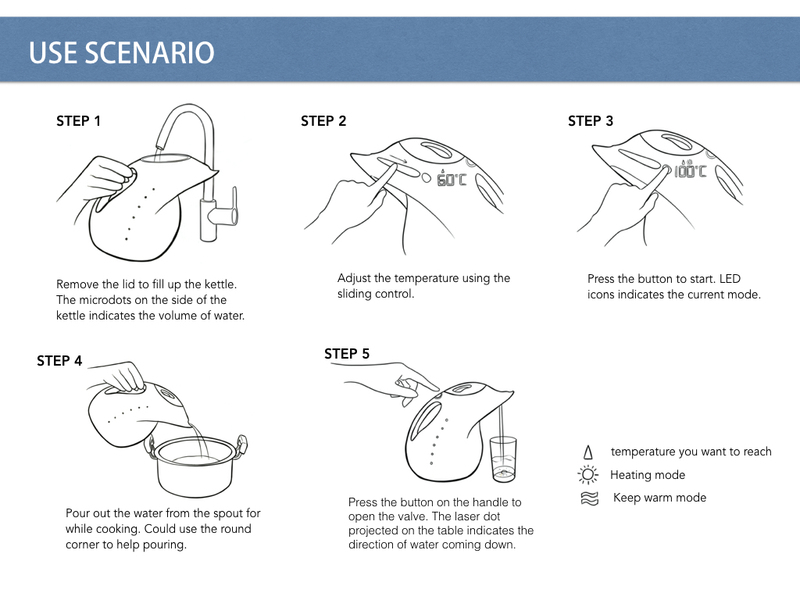 USE SCENARIO

STEP 1

Remove the lid to fill up the kettle. The microdots on the side of the kettle indicates the volume of water.

STEP 2

60°C

Adjust the temperature using the sliding control.

STEP 3

100°C

Press the button to start. LED icons indicates the current mode.

STEP 4

Pour out the water from the spout for while cooking. Could use the round corner to help pouring.

STEP 5

Press the button on the handle to open the valve. The laser dot projected on the table indicates the direction of water coming down.

temperature you want to reach

Heating mode

Keep warm mode