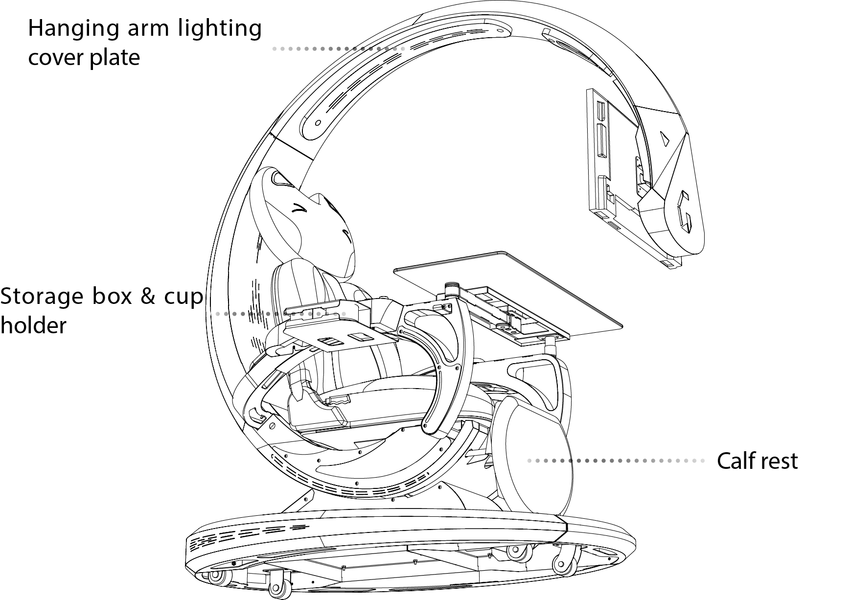 Hanging arm lighting cover plate

Storage box & cup holder

Calf rest