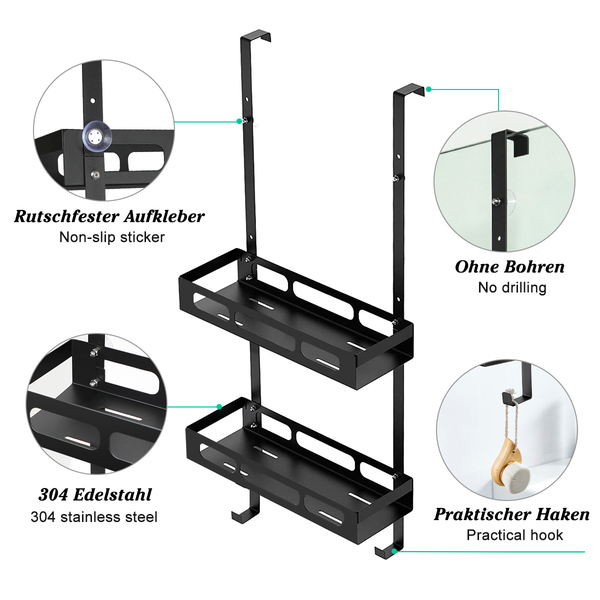 Rutschfester Aufkleber
Non-slip sticker

Ohne Bohren
No drilling

304 Edelstahl
304 stainless steel

Praktischer Haken
Practical hook