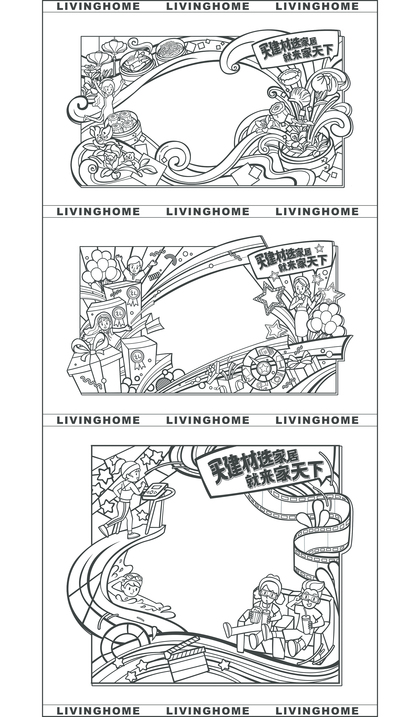 LIVINGHOME LIVINGHOME LIVINGHOME

买建材选家居
就来家天下

LIVINGHOME LIVINGHOME LIVINGHOME

买建材选家居
就来家天下

LIVINGHOME LIVINGHOME LIVINGHOME

买建材选家居
就来家天下

LIVINGHOME LIVINGHOME LIVINGHOME