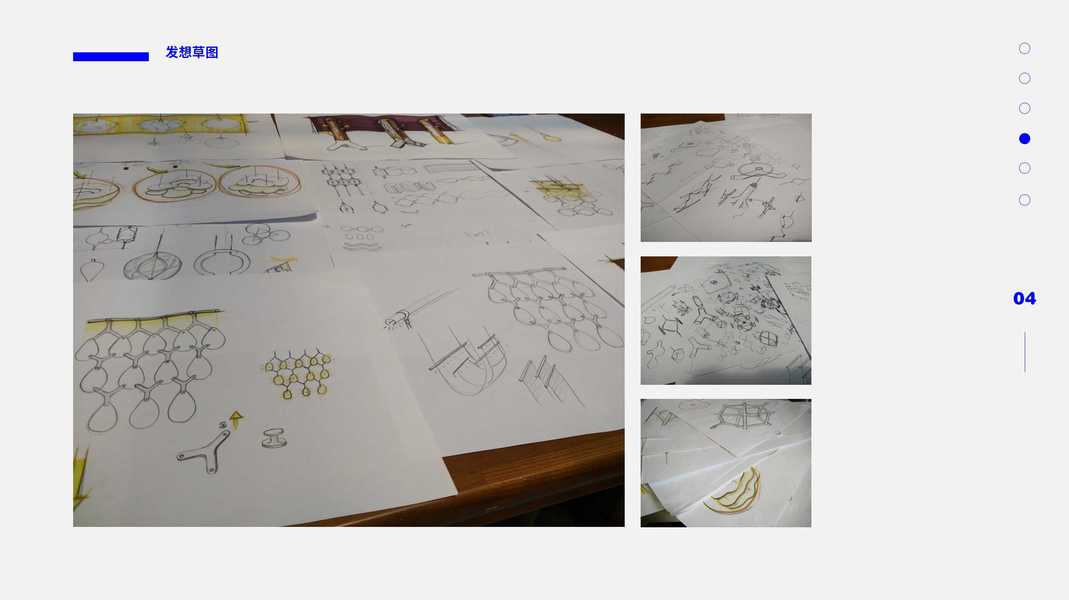 发想草图

04