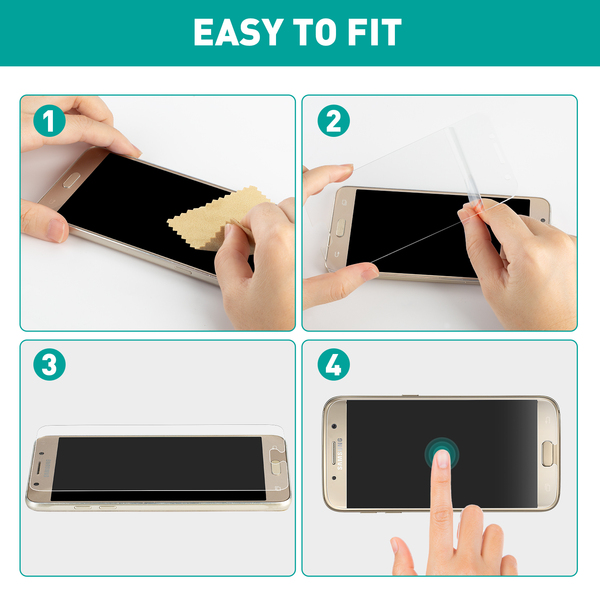 EASY TO FIT

1

2

3

4

SAMSUNG