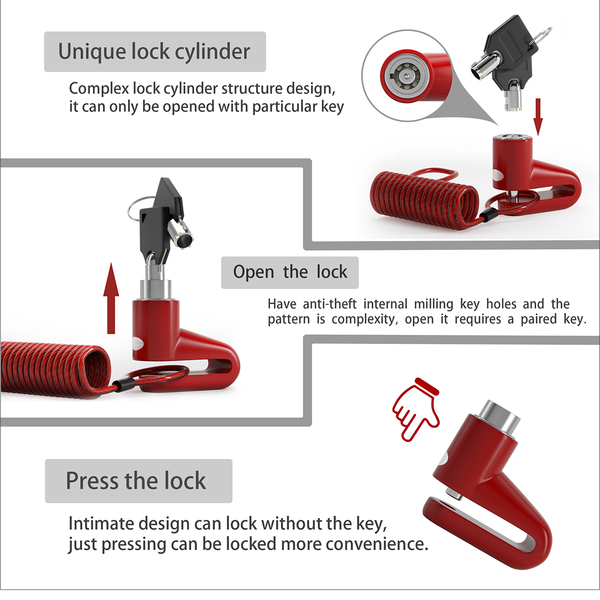 Unique lock cylinder

Complex lock cylinder structure design, it can only be opened with particular key

Open the lock

Have anti-theft internal milling key holes and the pattern is complexity, open it requires a paired key.

Press the lock

Intimate design can lock without the key, just pressing can be locked more convenience.