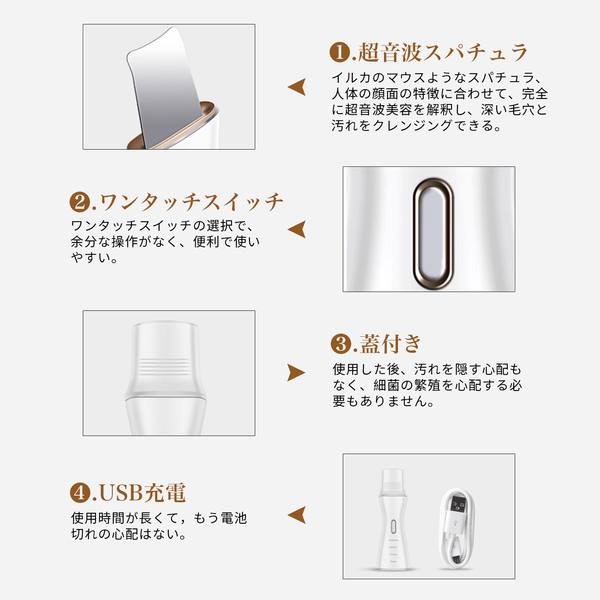 ❶.超音波スパチュラ

イルカのマウスようなスパチュラ、人体の顔面の特徴に合わせて、完全に超音波美容を解釈し、深い毛穴と汚れをクレンジングできる。

❷.ワンタッチスイッチ

ワンタッチスイッチの選択で、余分な操作がなく、便利で使いやすい。

❸.蓋付き

使用した後、汚れを隠す心配もなく、細菌の繁殖を心配する必要もありません。

❹.USB充電

使用時間が長くて，もう電池切れの心配はない。