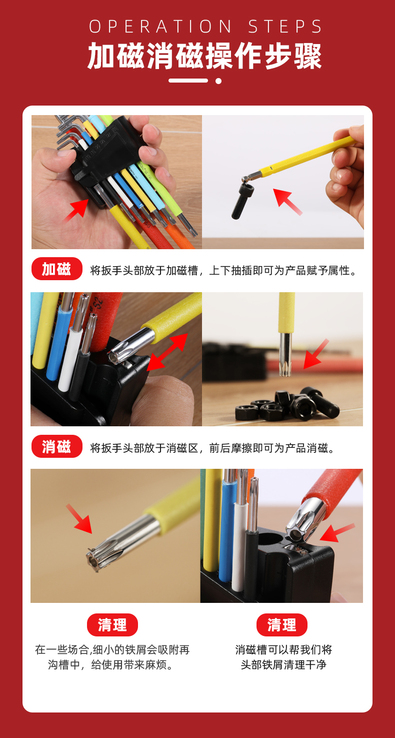 OPERATION STEPS
加磁消磁操作步骤

加磁 将扳手头部放于加磁槽，上下抽插即可为产品赋予属性。

消磁 将扳手头部放于消磁区，前后摩擦即可为产品消磁。

清理
在一些场合，细小的铁屑会吸附再沟槽中，给使用带来麻烦。

清理
消磁槽可以帮我们将头部铁屑清理干净