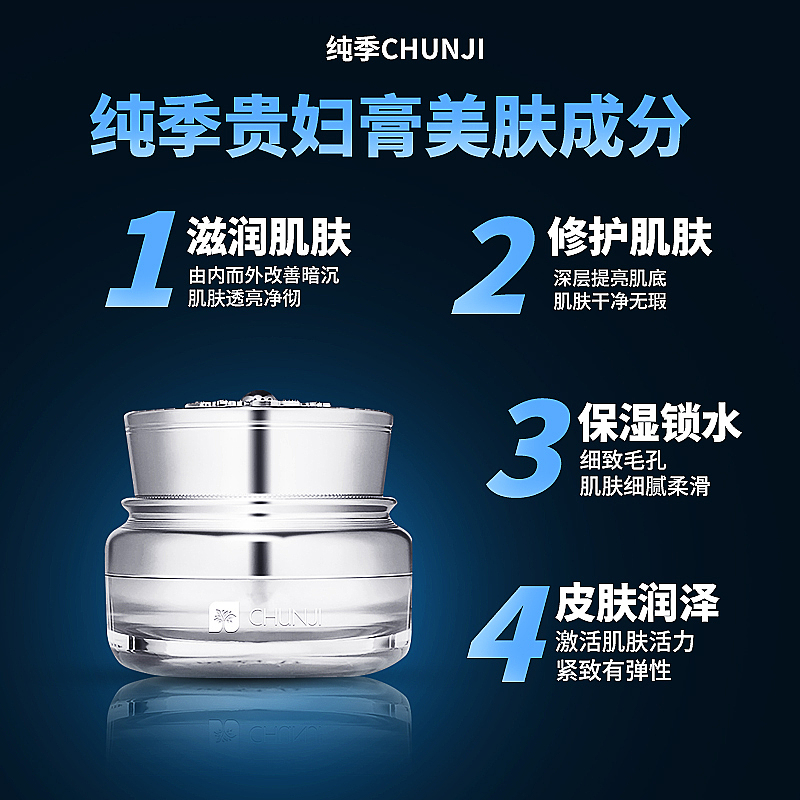 纯季CHUNJI

纯季贵妇膏美肤成分

1 滋润肌肤
由内而外改善暗沉
肌肤透亮净彻

2 修护肌肤
深层提亮肌底
肌肤干净无瑕

3 保湿锁水
细致毛孔
肌肤细腻柔滑

4 皮肤润泽
激活肌肤活力
紧致有弹性

CHUNJI