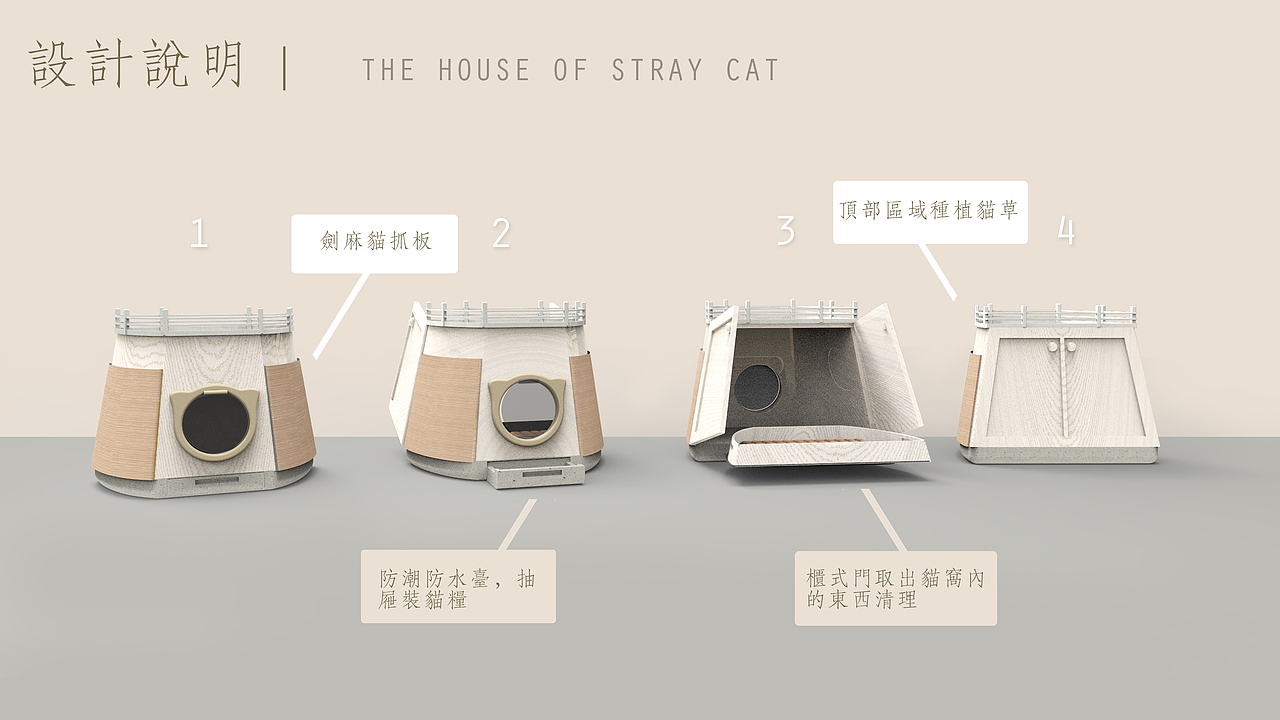 設計說明 | THE HOUSE OF STRAY CAT

1

劍麻貓抓板

2

3

頂部區域種植貓草

4

防潮防水臺，抽屜裝貓糧

櫃式門取出貓窩內的東西清理