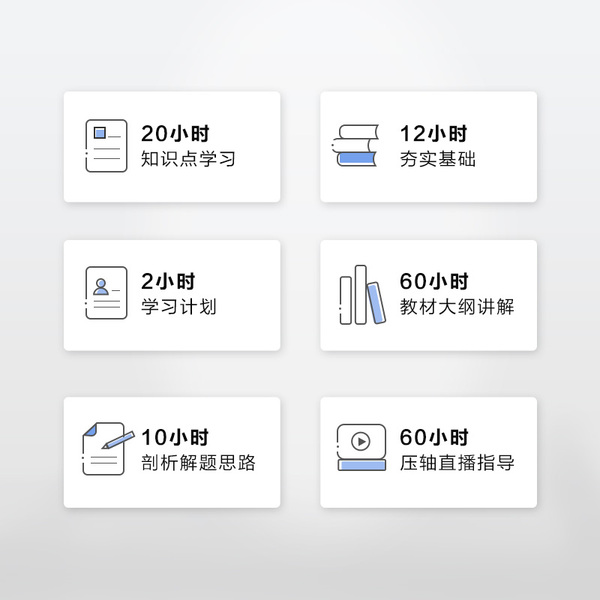 20小时
知识点学习

12小时
夯实基础

2小时
学习计划

60小时
教材大纲讲解

10小时
剖析解题思路

60小时
压轴直播指导