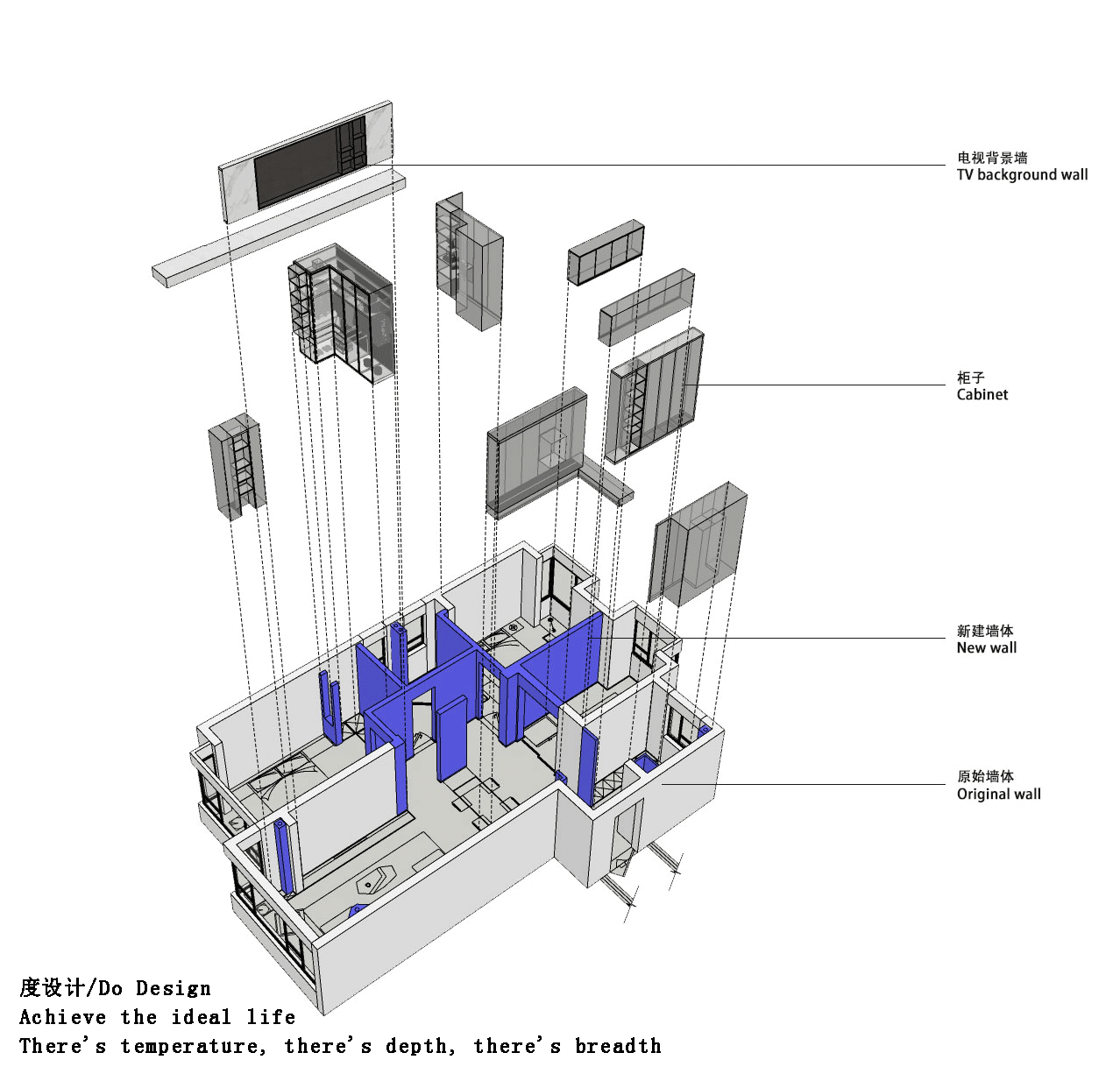 电视背景墙
TV background wall

柜子
Cabinet

新建墙体
New wall

原始墙体
Original wall

度设计/Do Design
Achieve the ideal life
There's temperature, there's depth, there's breadth