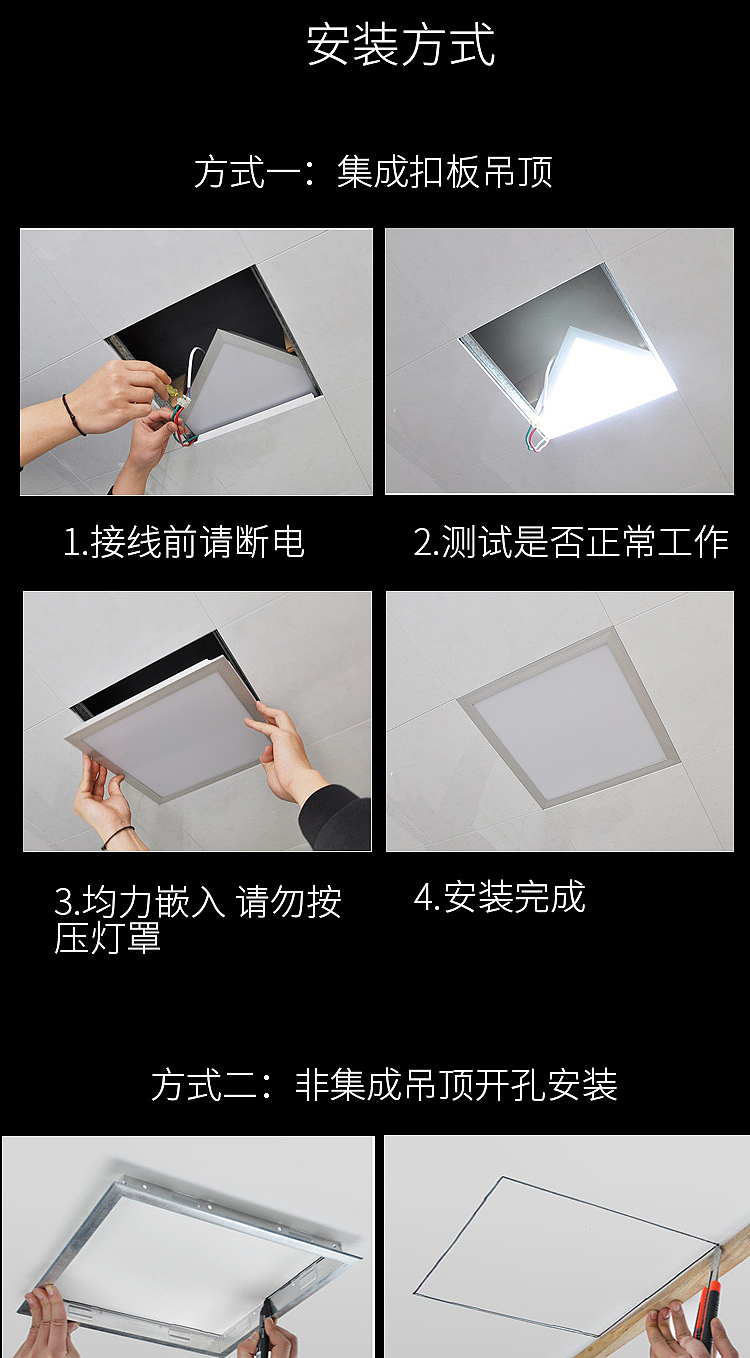 安装方式

方式一：集成扣板吊顶

1.接线前请断电

2.测试是否正常工作

3.均力嵌入 请勿按压灯罩

4.安装完成

方式二：非集成吊顶开孔安装