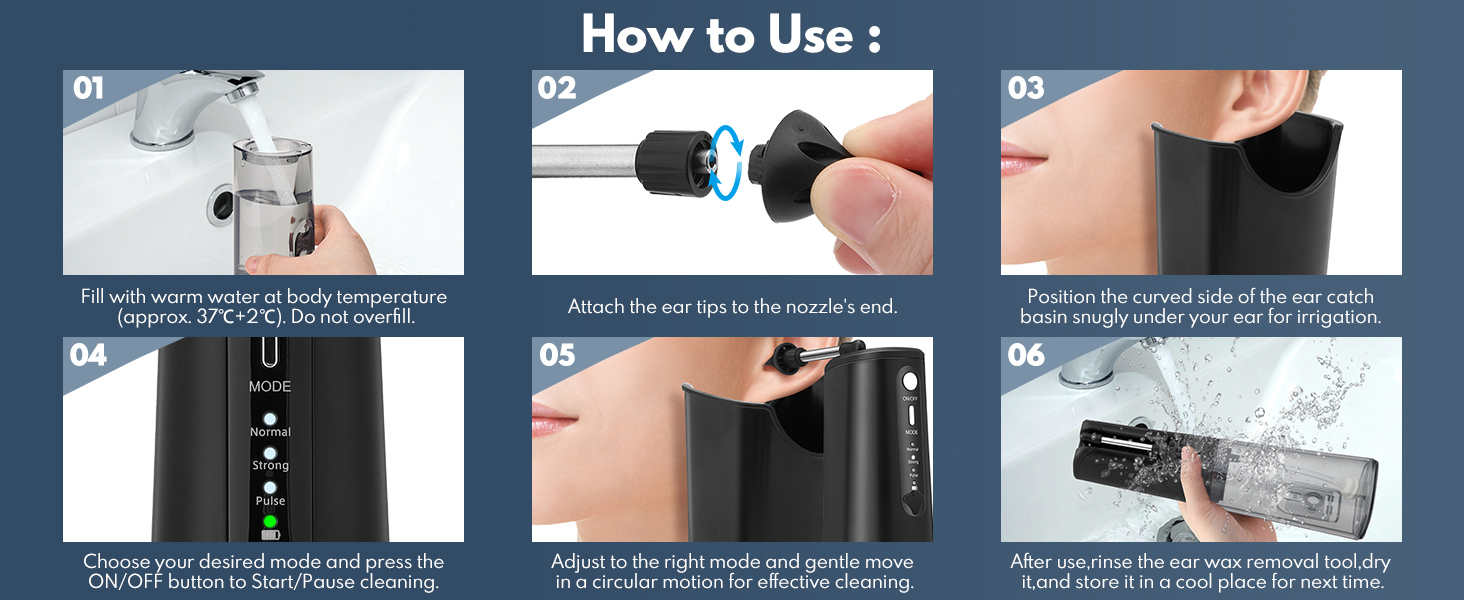 How to Use :

01

Fill with warm water at body temperature (approx. 37℃+2℃). Do not overfill.

02

Attach the ear tips to the nozzle's end.

03

Position the curved side of the ear catch basin snugly under your ear for irrigation.

04

MODE
Normal
Strong
Pulse

Choose your desired mode and press the ON/OFF button to Start/Pause cleaning.

05

ON/OFF
MODE
Normal
Strong
Pulse

Adjust to the right mode and gentle move in a circular motion for effective cleaning.

06

After use,rinse the ear wax removal tool,dry it,and store it in a cool place for next time.