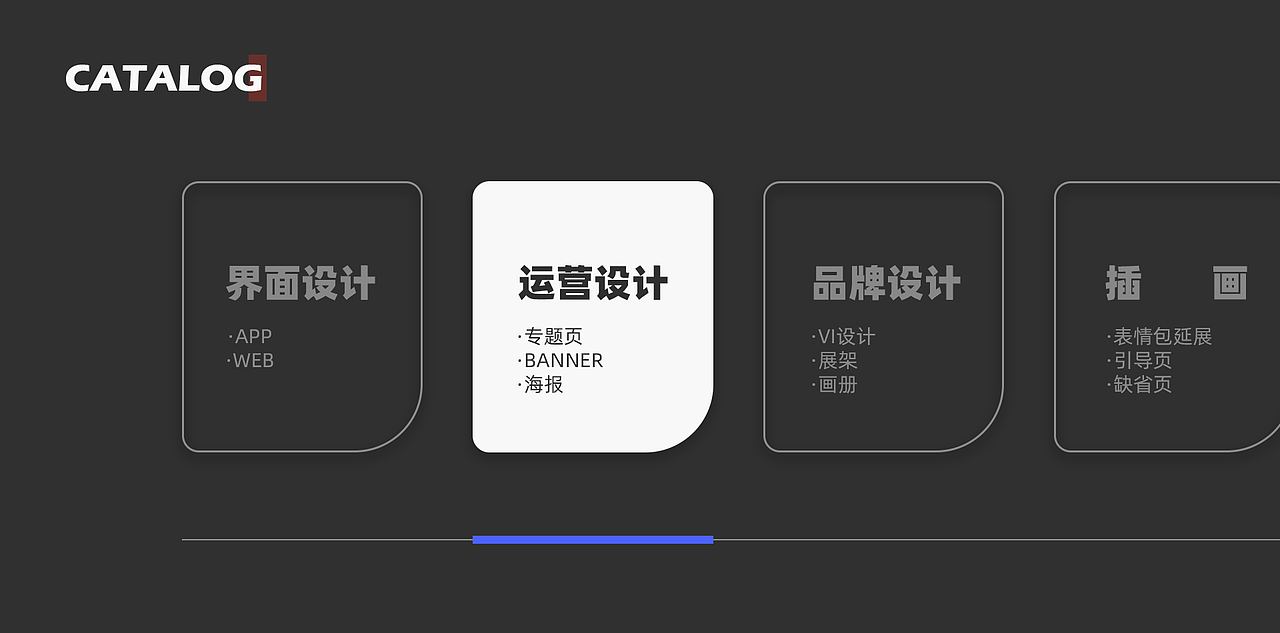 CATALOG

界面设计
·APP
·WEB

运营设计
·专题页
·BANNER
·海报

品牌设计
·VI设计
·展架
·画册

插 画
·表情包延展
·引导页
·缺省页