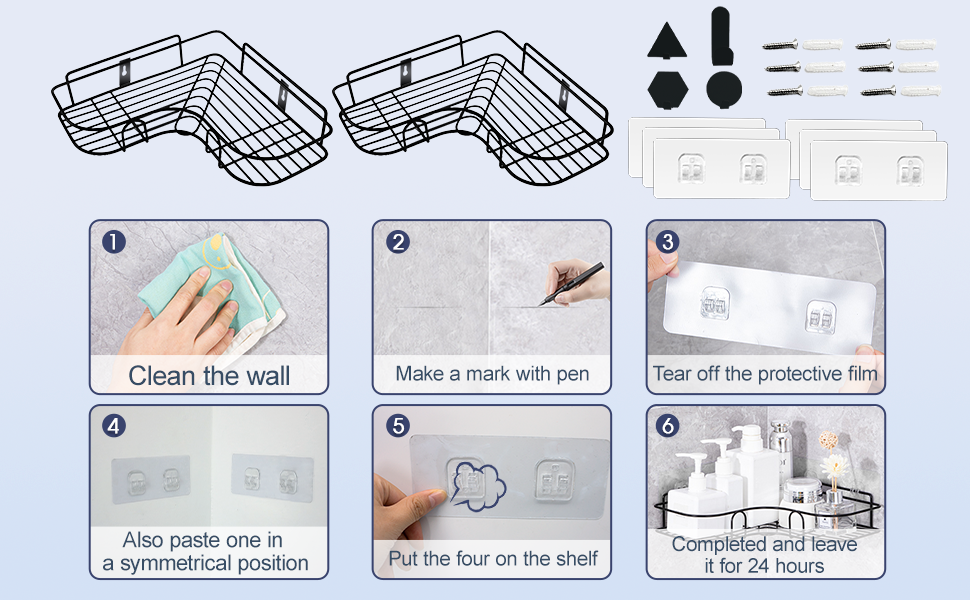 1
Clean the wall

2
Make a mark with pen

3
Tear off the protective film

4
Also paste one in a symmetrical position

5
Put the four on the shelf

6
Completed and leave it for 24 hours