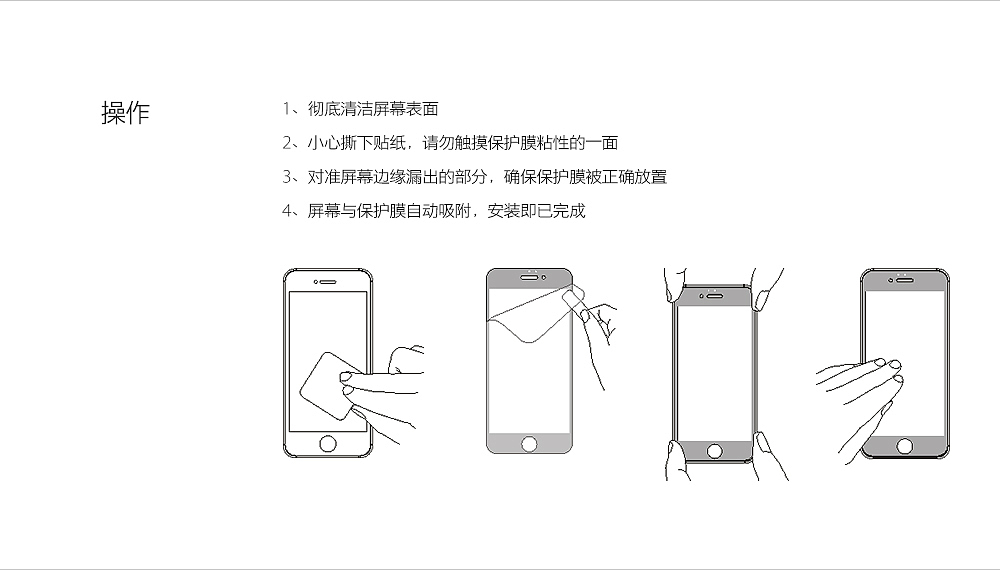 操作

1、彻底清洁屏幕表面

2、小心撕下贴纸，请勿触摸保护膜粘性的一面

3、对准屏幕边缘漏出的部分，确保保护膜被正确放置

4、屏幕与保护膜自动吸附，安装即已完成