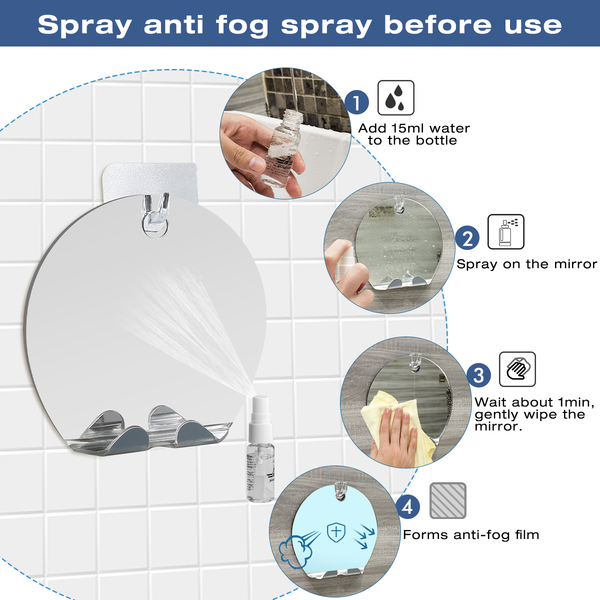 Spray anti fog spray before use

1
Add 15ml water to the bottle

2
Spray on the mirror

3
Wait about 1min, gently wipe the mirror.

4
Forms anti-fog film