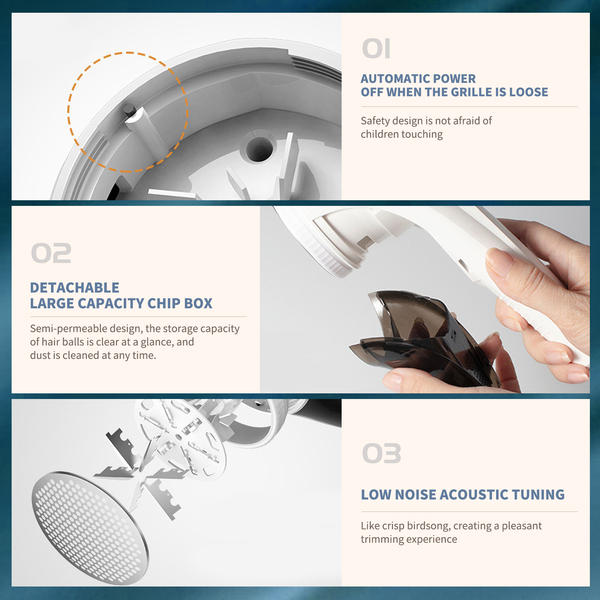 01

AUTOMATIC POWER
OFF WHEN THE GRILLE IS LOOSE

Safety design is not afraid of children touching

02

DETACHABLE
LARGE CAPACITY CHIP BOX

Semi-permeable design, the storage capacity of hair balls is clear at a glance, and dust is cleaned at any time.

03

LOW NOISE ACOUSTIC TUNING

Like crisp birdsong, creating a pleasant trimming experience