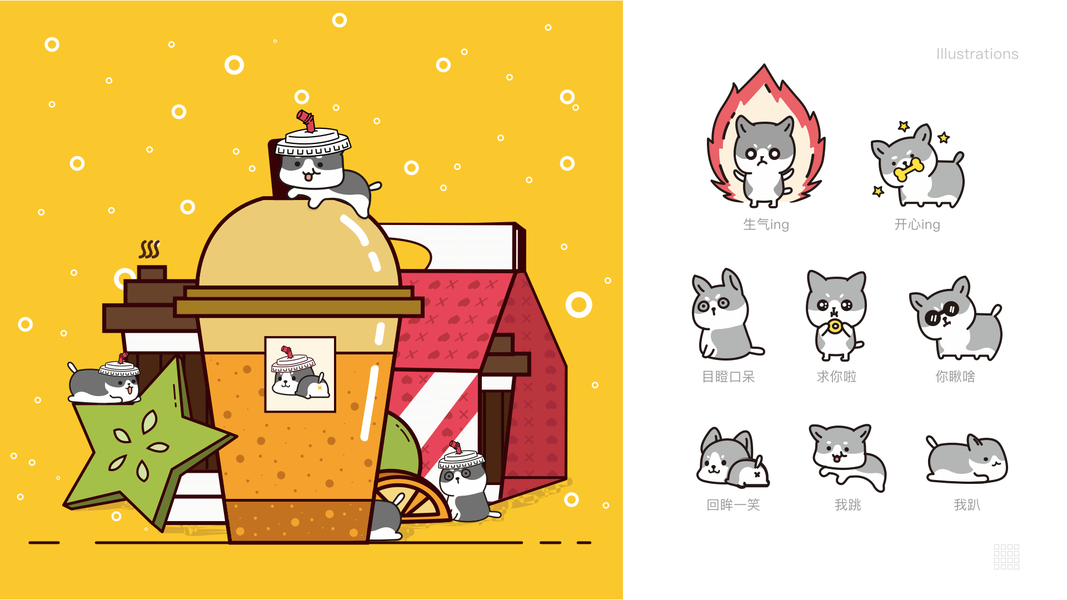 Illustrations

生气ing

开心ing

目瞪口呆

求你啦

你瞅啥

回眸一笑

我跳

我趴