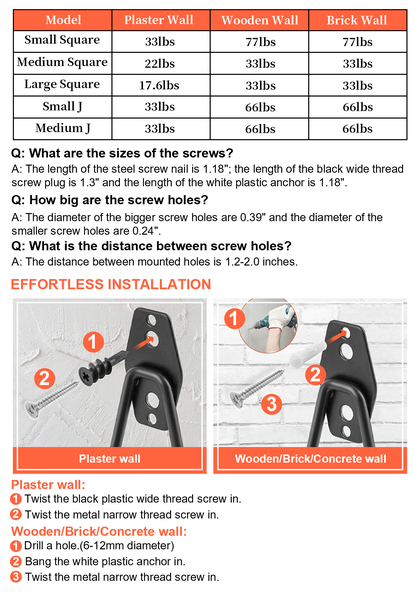 | Model | Plaster Wall | Wooden Wall | Brick Wall |
|---|---|---|---|
| Small Square | 33lbs | 77lbs | 77lbs |
| Medium Square | 22lbs | 33lbs | 33lbs |
| Large Square | 17.6lbs | 33lbs | 33lbs |
| Small J | 33lbs | 66lbs | 66lbs |
| Medium J | 33lbs | 66lbs | 66lbs |

Q: What are the sizes of the screws?
A: The length of the steel screw nail is 1.18"; the length of the black wide thread screw plug is 1.3" and the length of the white plastic anchor is 1.18".

Q: How big are the screw holes?
A: The diameter of the bigger screw holes are 0.39" and the diameter of the smaller screw holes are 0.24".

Q: What is the distance between screw holes?
A: The distance between mounted holes is 1.2-2.0 inches.

EFFORTLESS INSTALLATION

1
2
Plaster wall

1
2
3
Wooden/Brick/Concrete wall

Plaster wall:
1 Twist the black plastic wide thread screw in.
2 Twist the metal narrow thread screw in.

Wooden/Brick/Concrete wall:
1 Drill a hole.(6-12mm diameter)
2 Bang the white plastic anchor in.
3 Twist the metal narrow thread screw in.