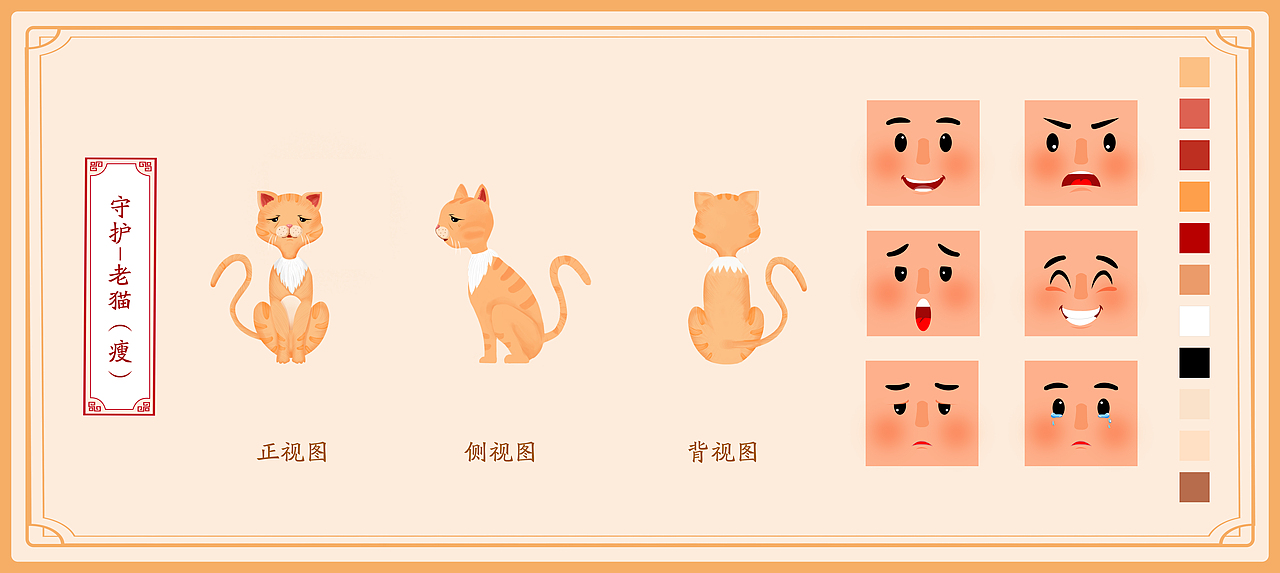 守护—老猫（瘦）

正视图

侧视图

背视图