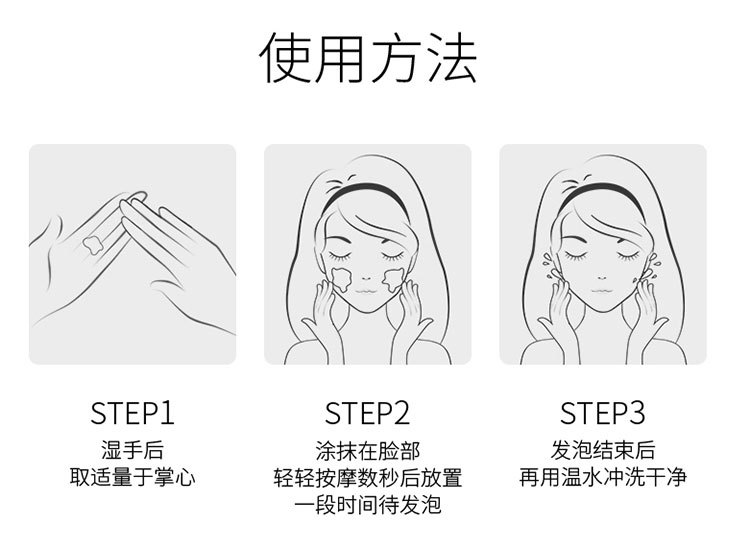 使用方法

STEP1
湿手后
取适量于掌心

STEP2
涂抹在脸部
轻轻按摩数秒后放置
一段时间待发泡

STEP3
发泡结束后
再用温水冲洗干净