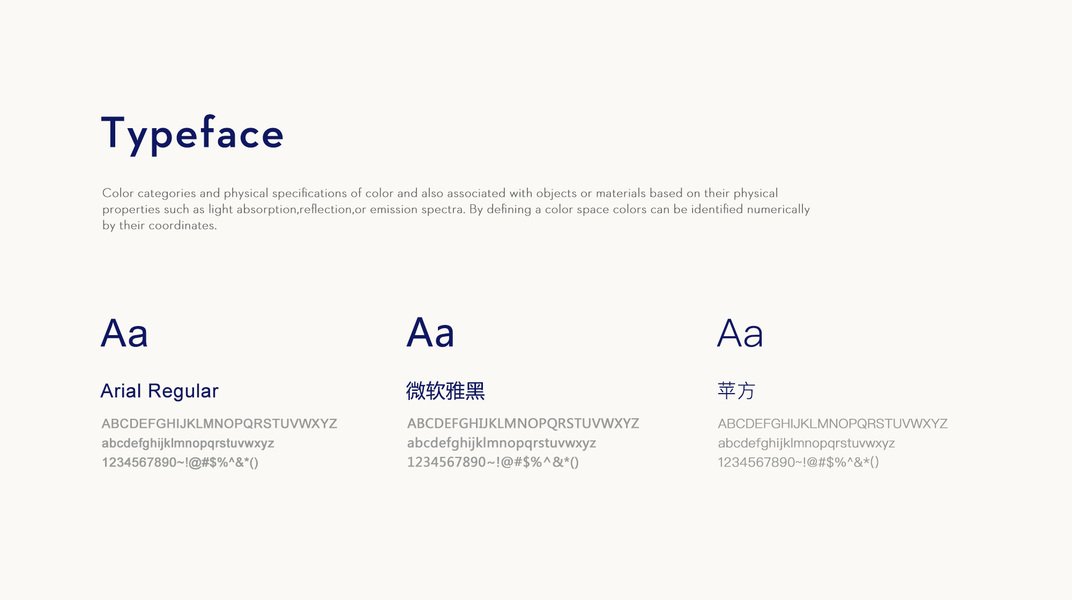 Typeface

Color categories and physical specifications of color and also associated with objects or materials based on their physical properties such as light absorption,reflection,or emission spectra. By defining a color space colors can be identified numerically by their coordinates.

Aa

Arial Regular

ABCDEFGHIJKLMNOPQRSTUVWXYZ
abcdefghijklmnopqrstuvwxyz
1234567890~!@#$%^&*()

Aa

微软雅黑

ABCDEFGHIJKLMNOPQRSTUVWXYZ
abcdefghijklmnopqrstuvwxyz
1234567890~!@#$%^&*()

Aa

苹方

ABCDEFGHIJKLMNOPQRSTUVWXYZ
abcdefghijklmnopqrstuvwxyz
1234567890~!@#$%^&*()