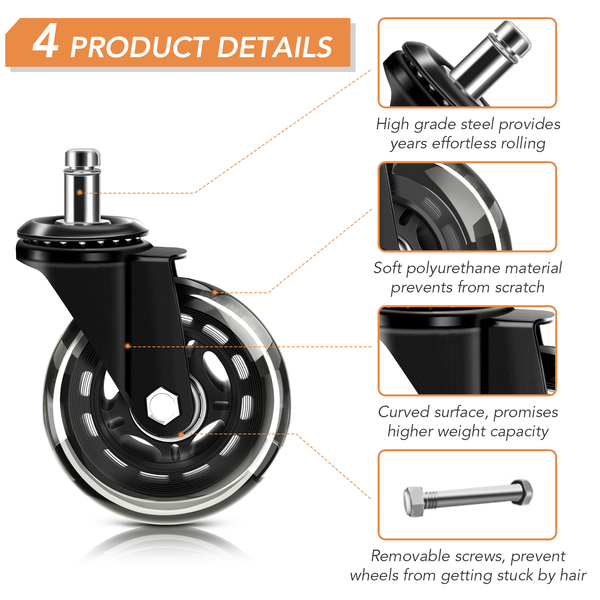 4 PRODUCT DETAILS

High grade steel provides years effortless rolling

Soft polyurethane material prevents from scratch

Curved surface, promises higher weight capacity

Removable screws, prevent wheels from getting stuck by hair