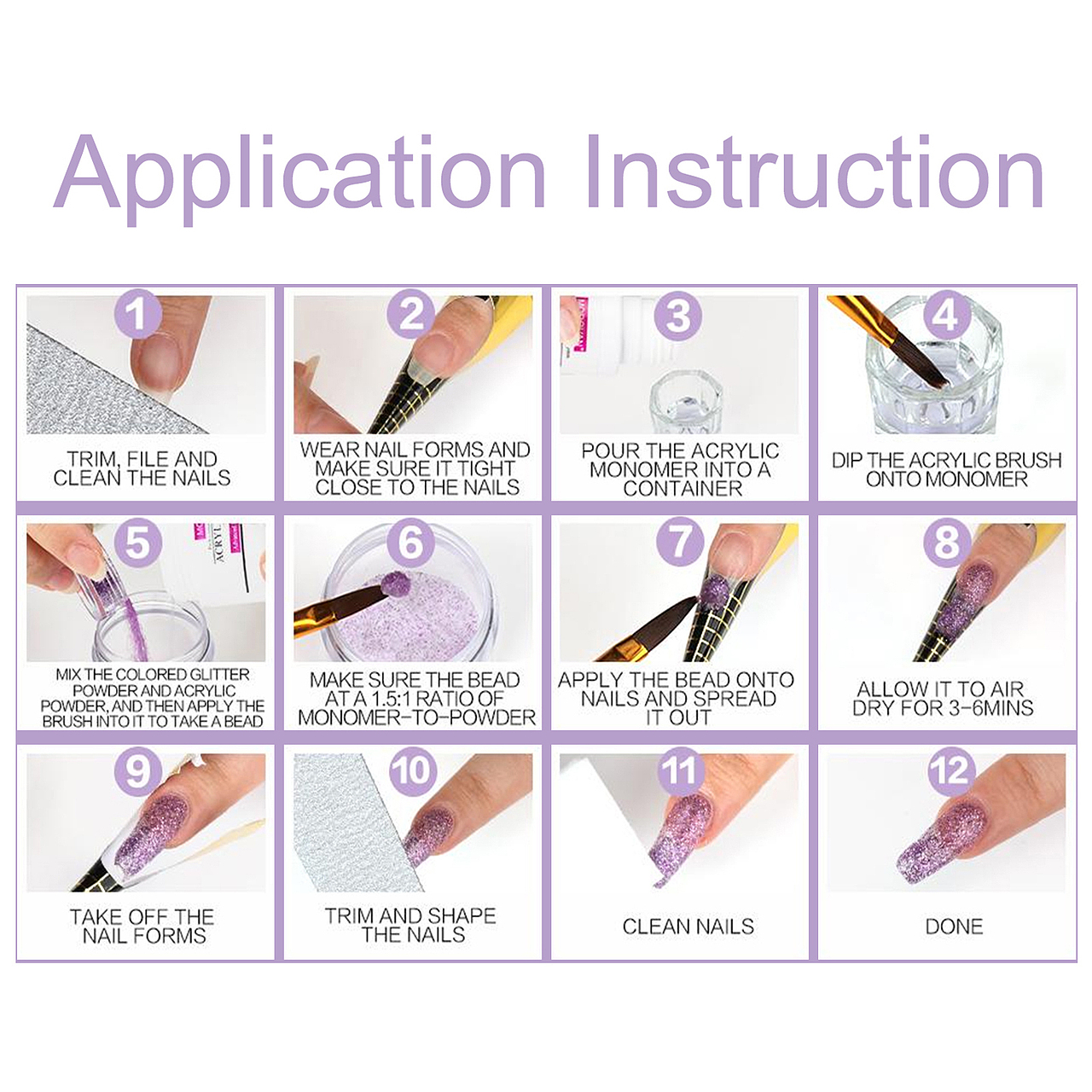 Application Instruction

1
TRIM, FILE AND CLEAN THE NAILS

2
WEAR NAIL FORMS AND MAKE SURE IT TIGHT CLOSE TO THE NAILS

3
POUR THE ACRYLIC MONOMER INTO A CONTAINER

4
DIP THE ACRYLIC BRUSH ONTO MONOMER

5
ACRYL
MIX THE COLORED GLITTER POWDER AND ACRYLIC POWDER, AND THEN APPLY THE BRUSH INTO IT TO TAKE A BEAD

6
MAKE SURE THE BEAD AT A 1.5:1 RATIO OF MONOMER-TO-POWDER

7
APPLY THE BEAD ONTO NAILS AND SPREAD IT OUT

8
ALLOW IT TO AIR DRY FOR 3-6MINS

9
TAKE OFF THE NAIL FORMS

10
TRIM AND SHAPE THE NAILS

11
CLEAN NAILS

12
DONE