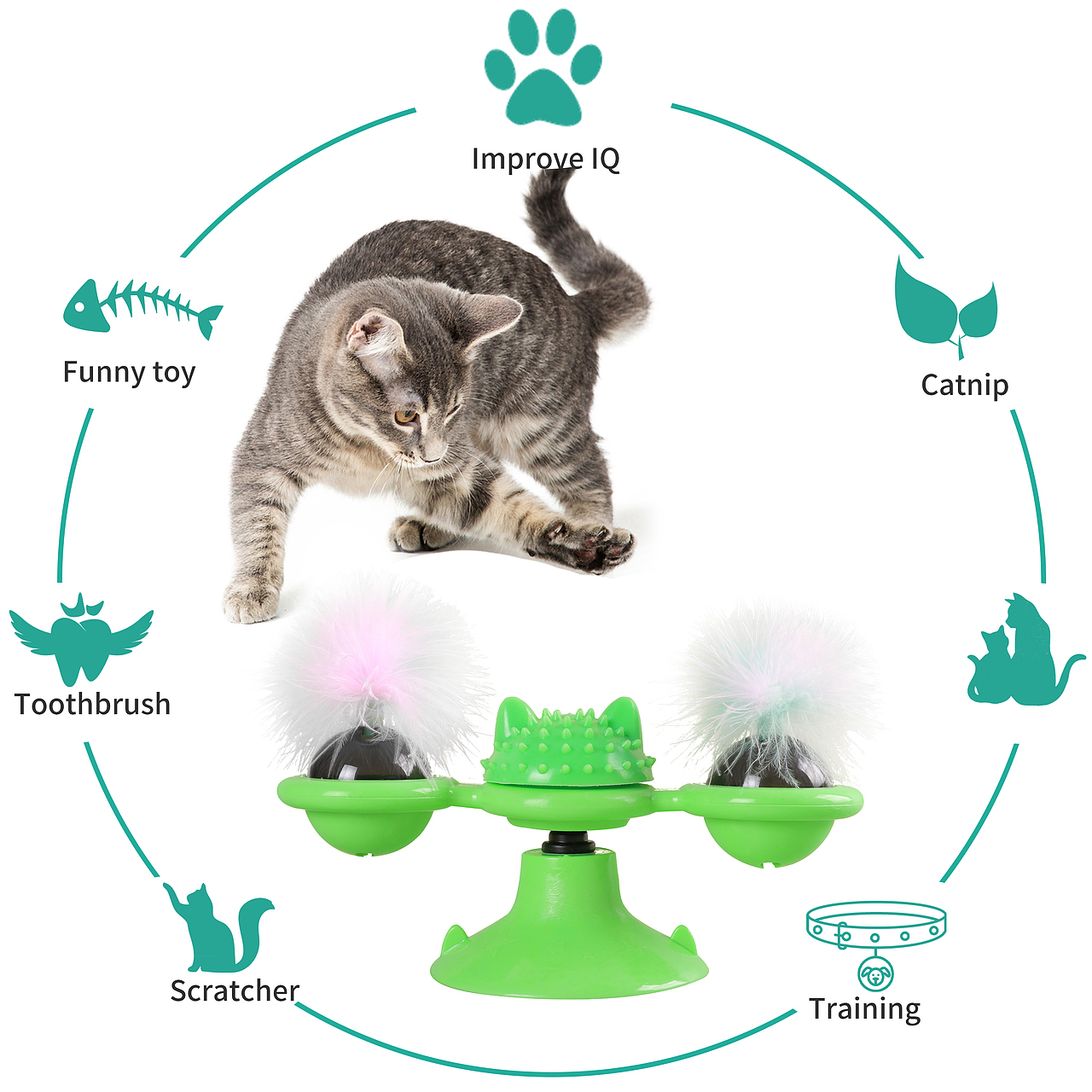 Improve IQ

Funny toy

Catnip

Toothbrush

Scratcher

Training