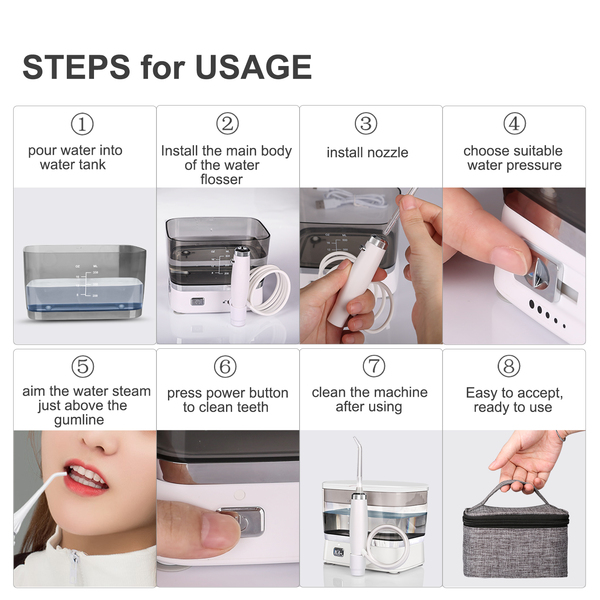 STEPS for USAGE

①
pour water into water tank

②
Install the main body of the water flosser

③
install nozzle

④
choose suitable water pressure

⑤
aim the water steam just above the gumline

⑥
press power button to clean teeth

⑦
clean the machine after using

⑧
Easy to accept, ready to use