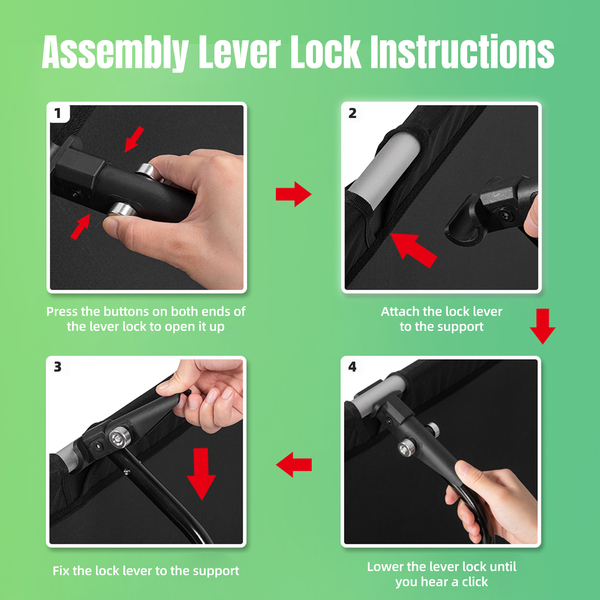 Assembly Lever Lock Instructions

1

Press the buttons on both ends of the lever lock to open it up

2

Attach the lock lever to the support

3

Fix the lock lever to the support

4

Lower the lever lock until you hear a click