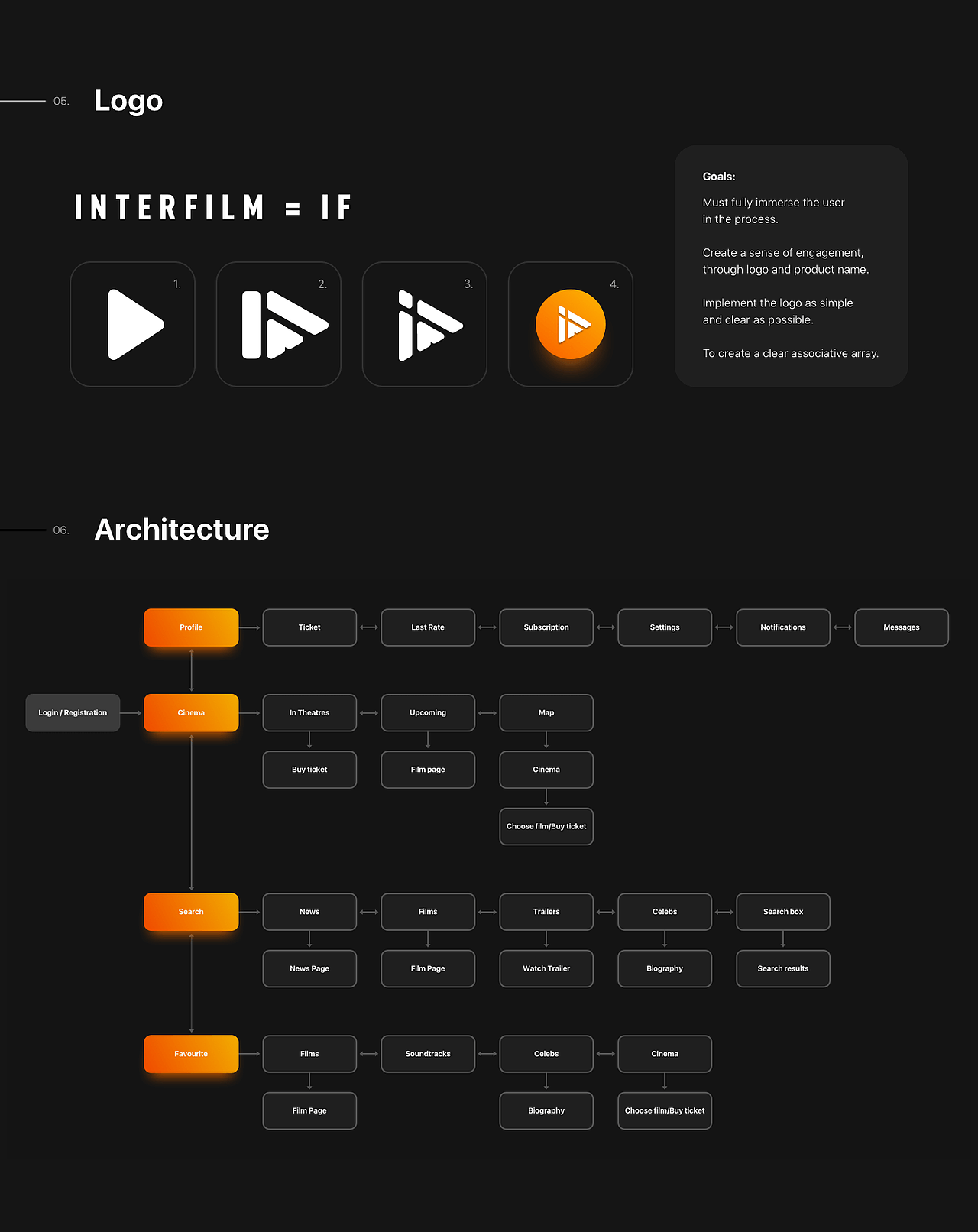 05. Logo

INTERFILM = IF

1.

2.

3.

4.

Goals:

Must fully immerse the user in the process.

Create a sense of engagement, through logo and product name.

Implement the logo as simple and clear as possible.

To create a clear associative array.

06. Architecture

Profile

Ticket

Last Rate

Subscription

Settings

Notifications

Messages

Login / Registration

Cinema

In Theatres

Upcoming

Map

Buy ticket

Film page

Cinema

Choose film/Buy ticket

Search

News

Films

Trailers

Celebs

Search box

News Page

Film Page

Watch Trailer

Biography

Search results

Favourite

Films

Soundtracks

Celebs

Cinema

Film Page

Biography

Choose film/Buy ticket