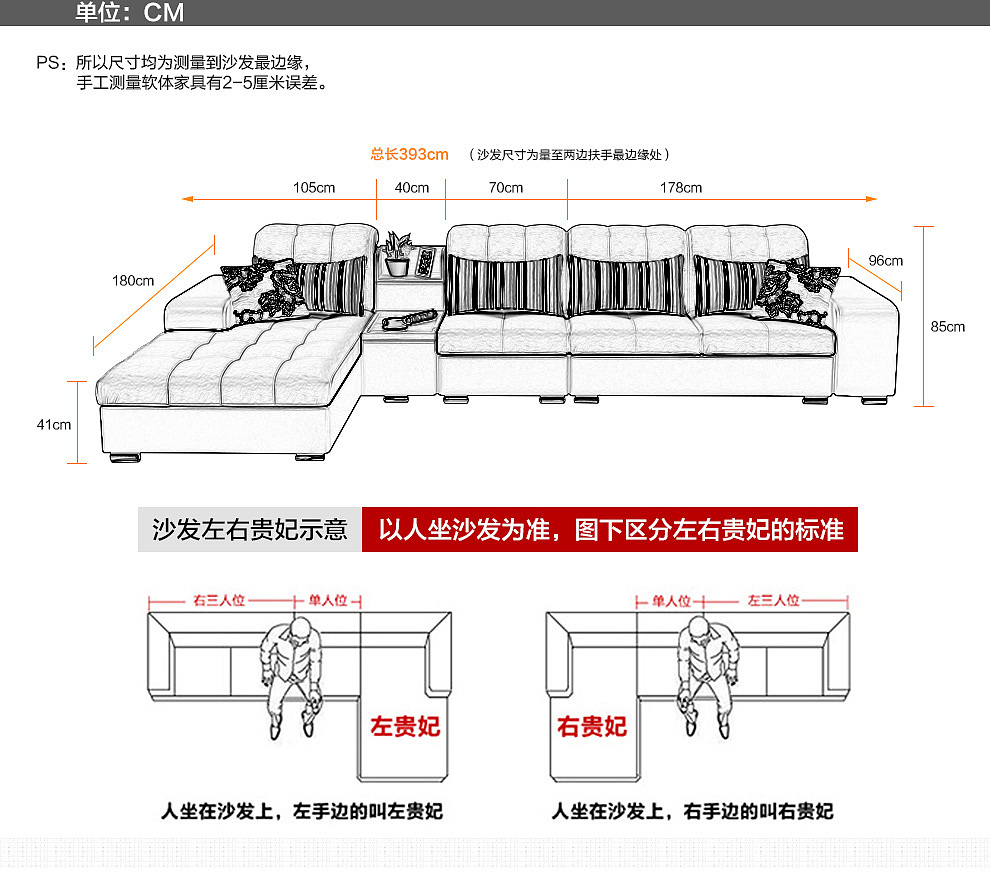 单位：CM

PS：所以尺寸均为测量到沙发最边缘，
手工测量软体家具有2-5厘米误差。

总长393cm （沙发尺寸为量至两边扶手最边缘处）

105cm 40cm 70cm 178cm

180cm

96cm

85cm

41cm

沙发左右贵妃示意

以人坐沙发为准，图下区分左右贵妃的标准

右三人位 单人位

左贵妃

人坐在沙发上，左手边的叫左贵妃

单人位 左三人位

右贵妃

人坐在沙发上，右手边的叫右贵妃