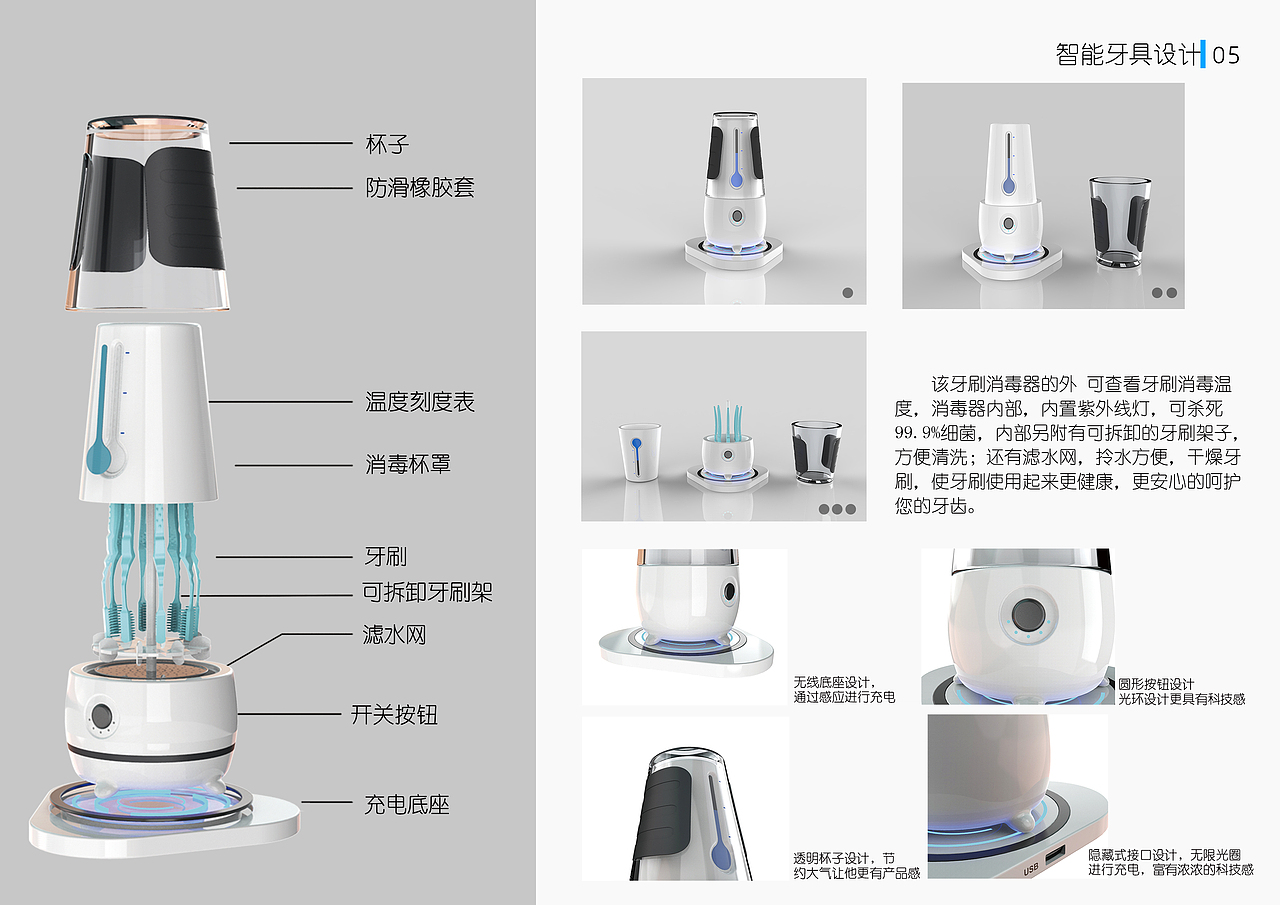 智能牙具设计 05

杯子
防滑橡胶套
温度刻度表
消毒杯罩
牙刷
可拆卸牙刷架
滤水网
开关按钮
充电底座

该牙刷消毒器的外 可查看牙刷消毒温度，消毒器内部，内置紫外线灯，可杀死99.9%细菌，内部另附有可拆卸的牙刷架子，方便清洗；还有滤水网，拎水方便，干燥牙刷，使牙刷使用起来更健康，更安心的呵护您的牙齿。

无线底座设计，通过感应进行充电

圆形按钮设计 光环设计更具有科技感

透明杯子设计，节约大气让他更有产品感

USB

隐藏式接口设计，无限光圈进行充电，富有浓浓的科技感