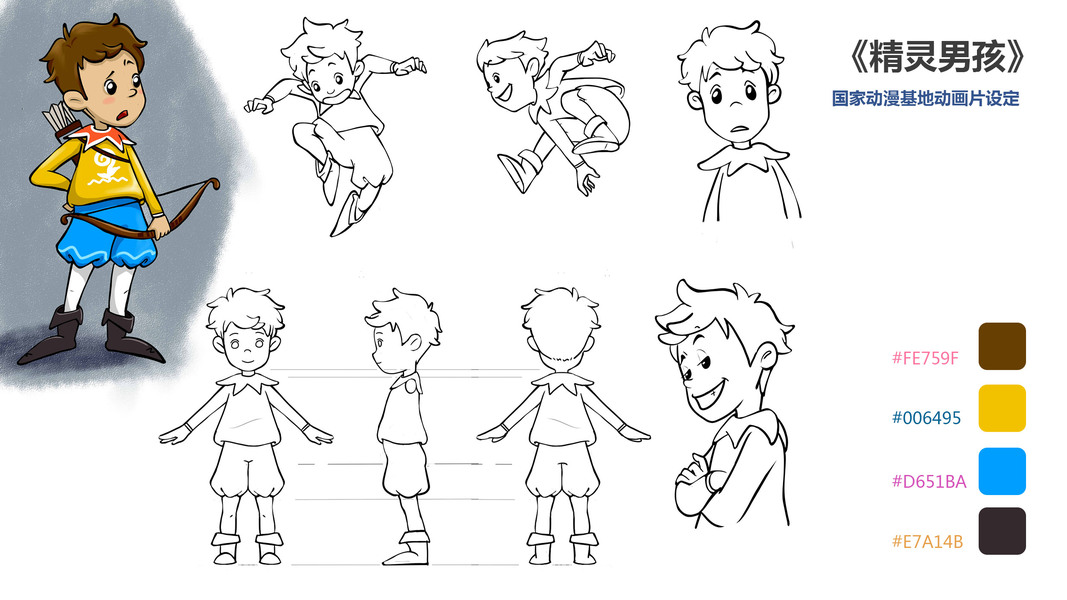 《精灵男孩》
国家动漫基地动画片设定

#FE759F
#006495
#D651BA
#E7A14B